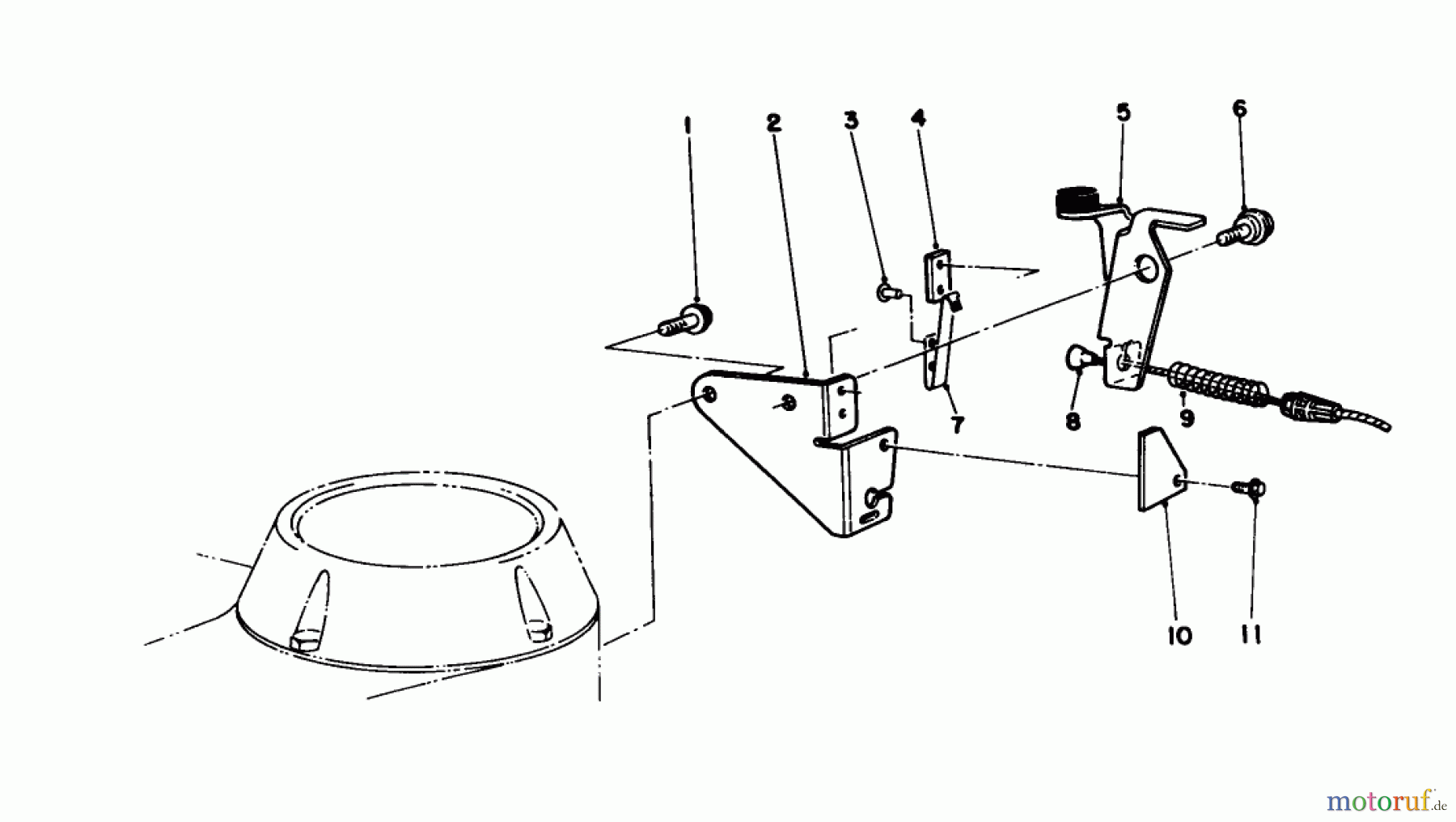 1
2
3
4
5
6
7
8
9
10
11
motoruf.de