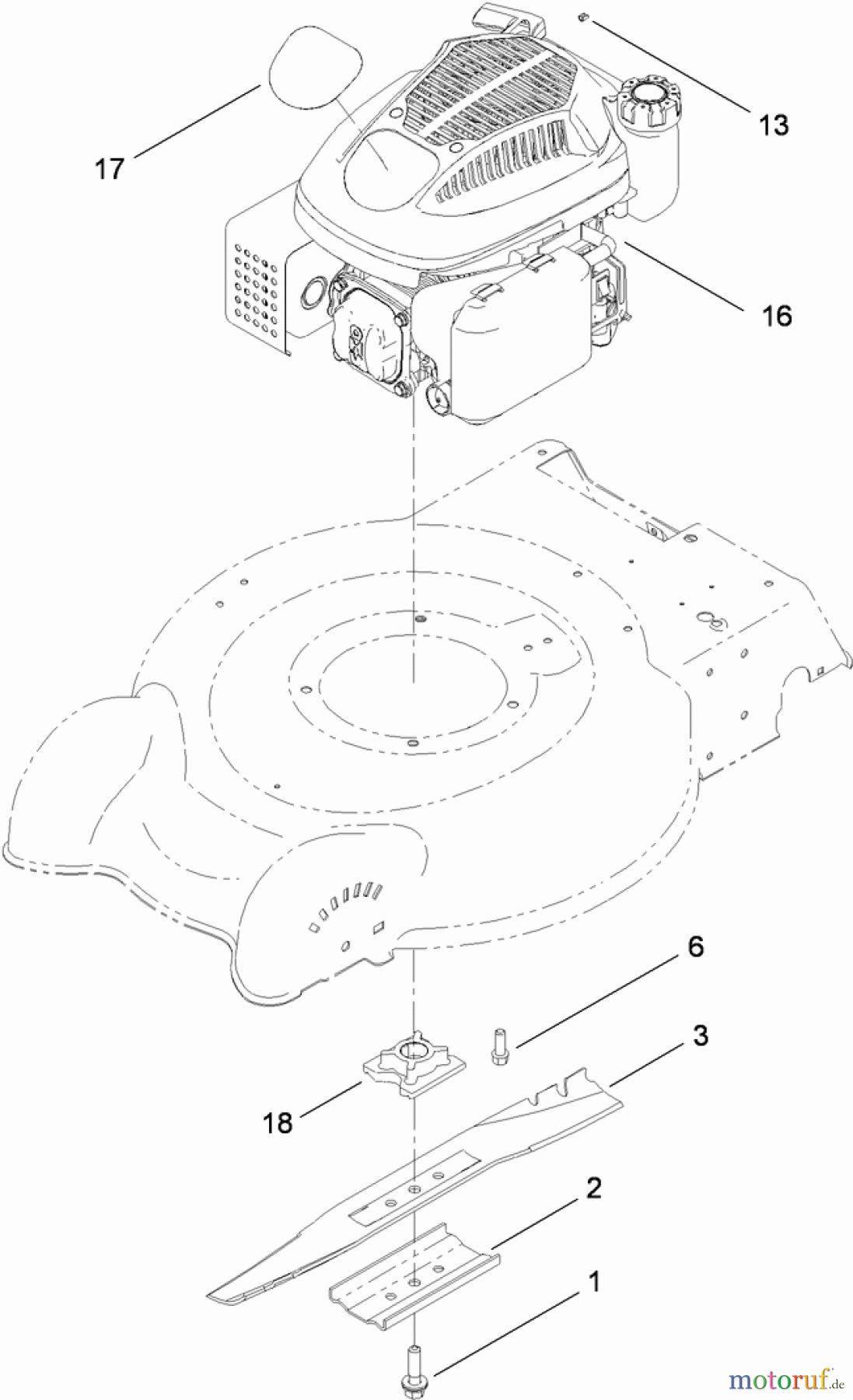 13

17

16

6

3

18

2

1

motoruf.de