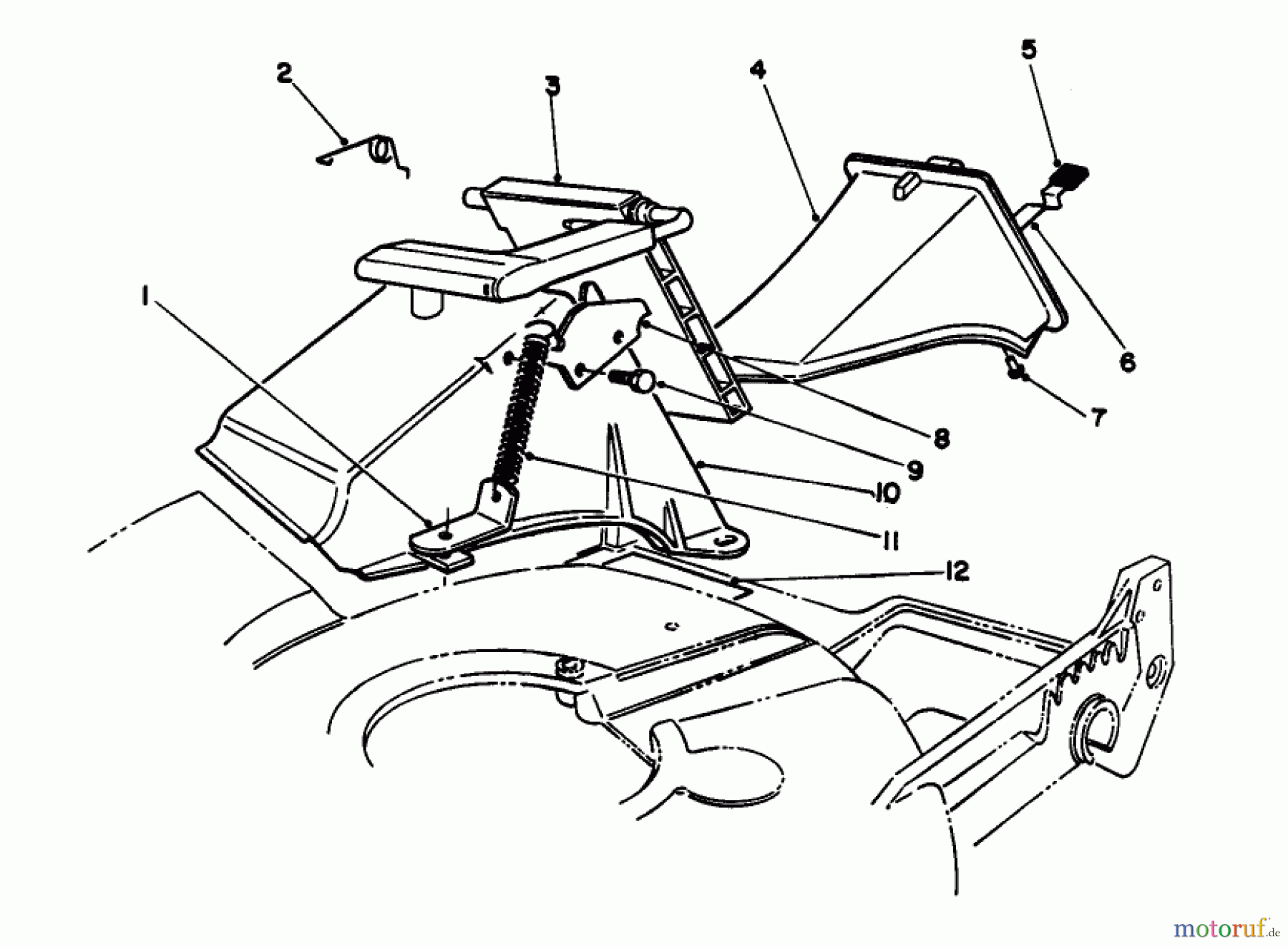 2
3
4
5
1
6
7
8
9
10
11
12

motoruf.de