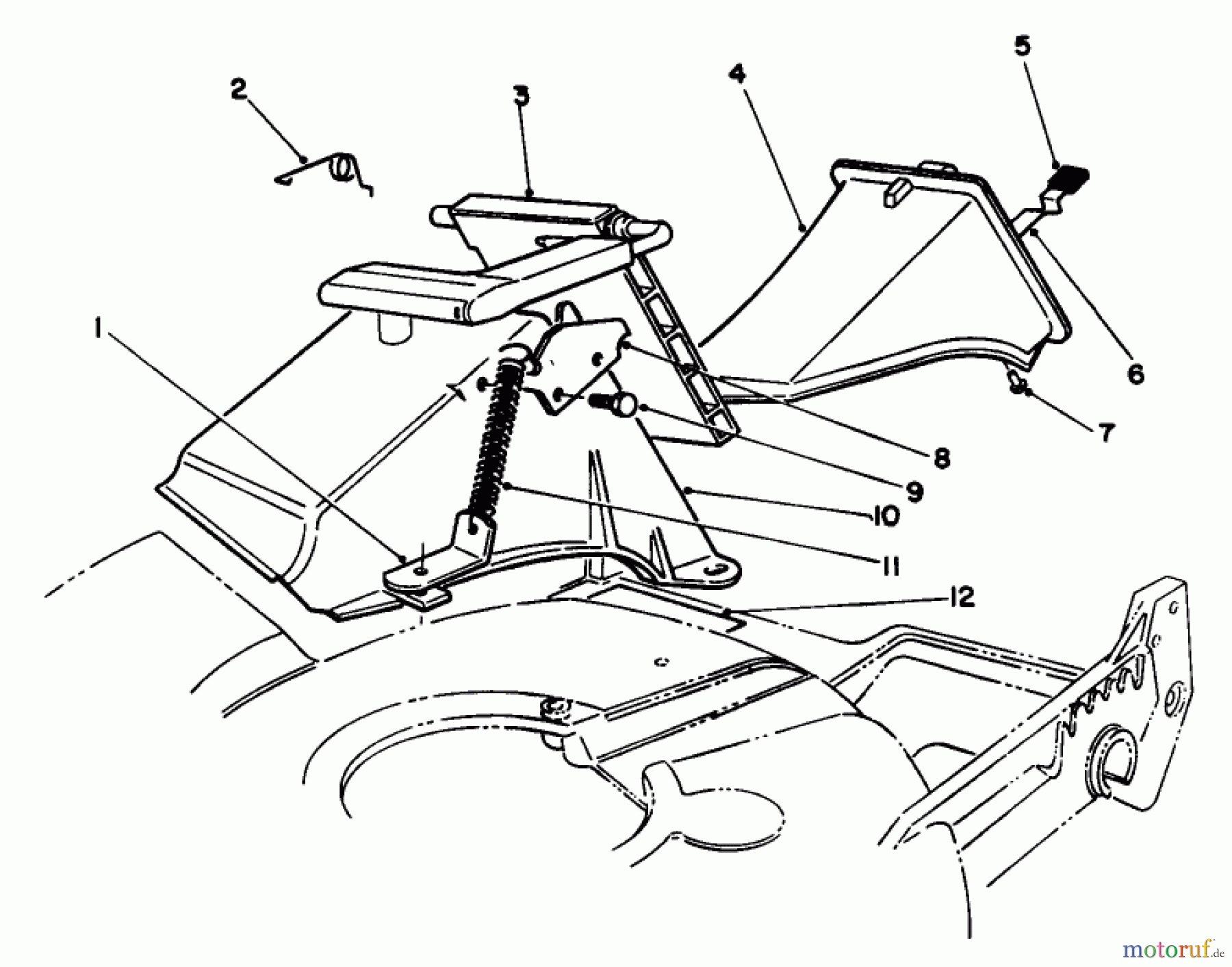 2
3
4
5
1
6
7
8
9
10
11
12
motoruf.de