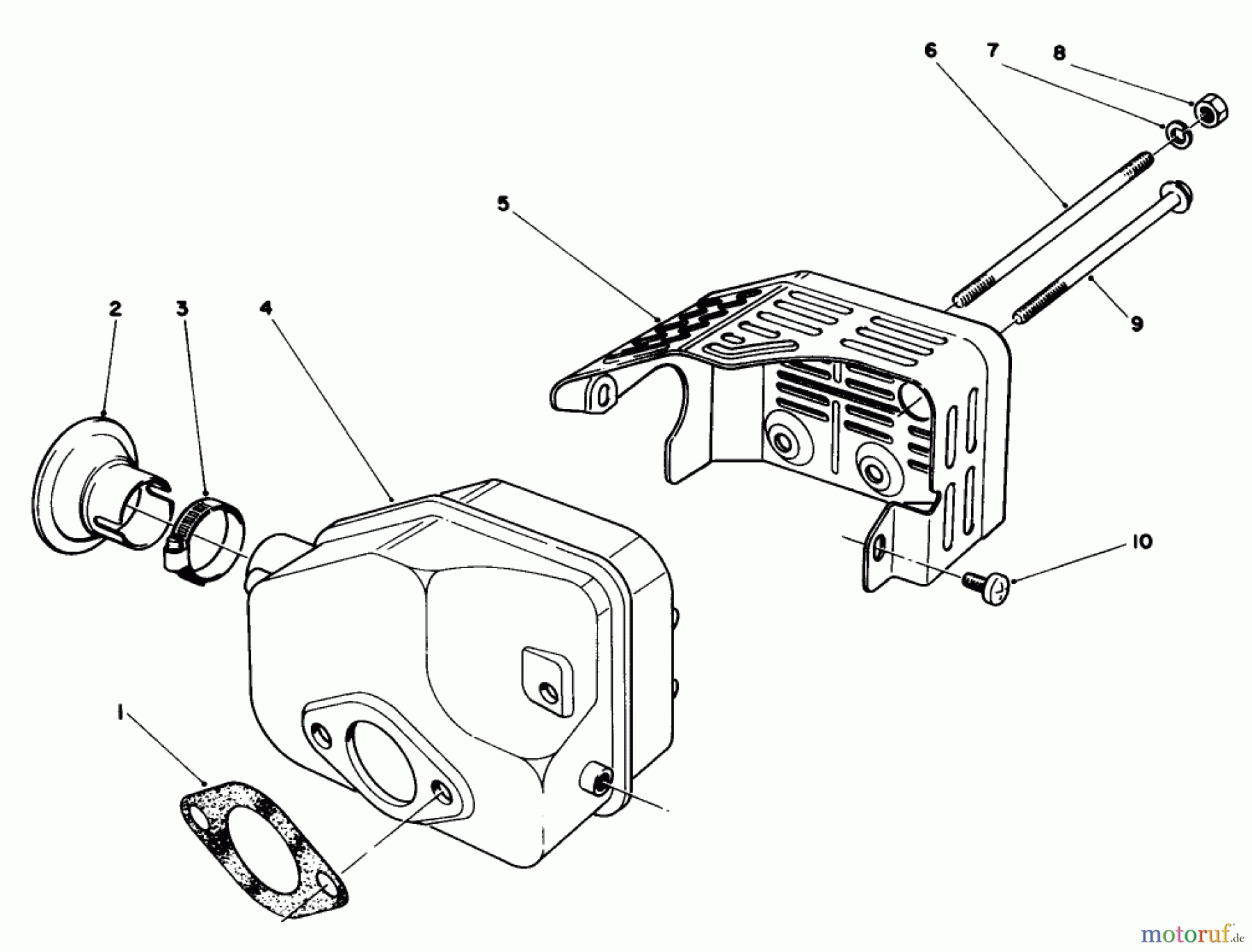 6
7
8
5
9
2
3
4
10
1
motoruf.de