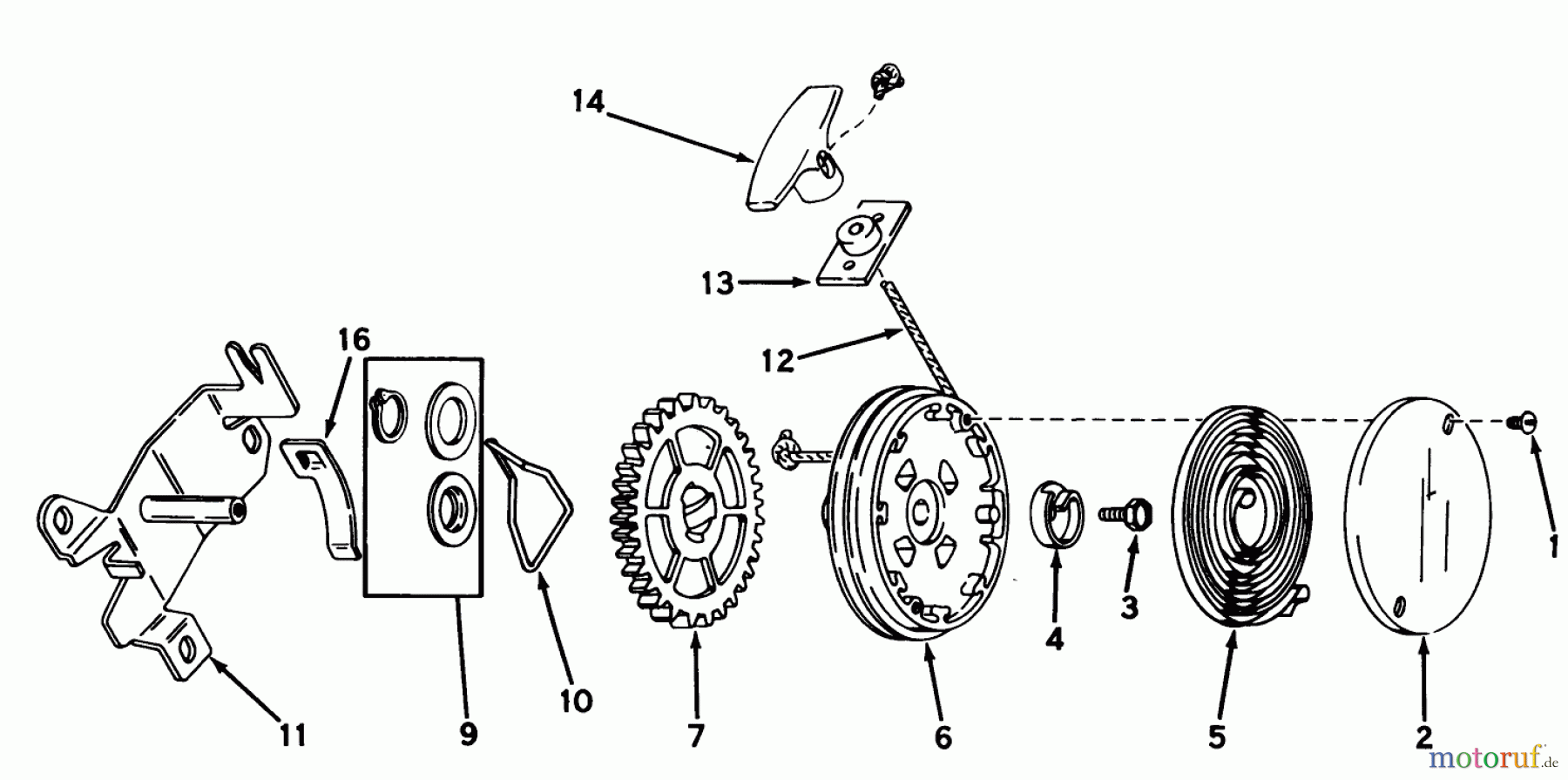 14
13
12
16
11
9
10
7
6
4
3
5
2
1
motoruf.de