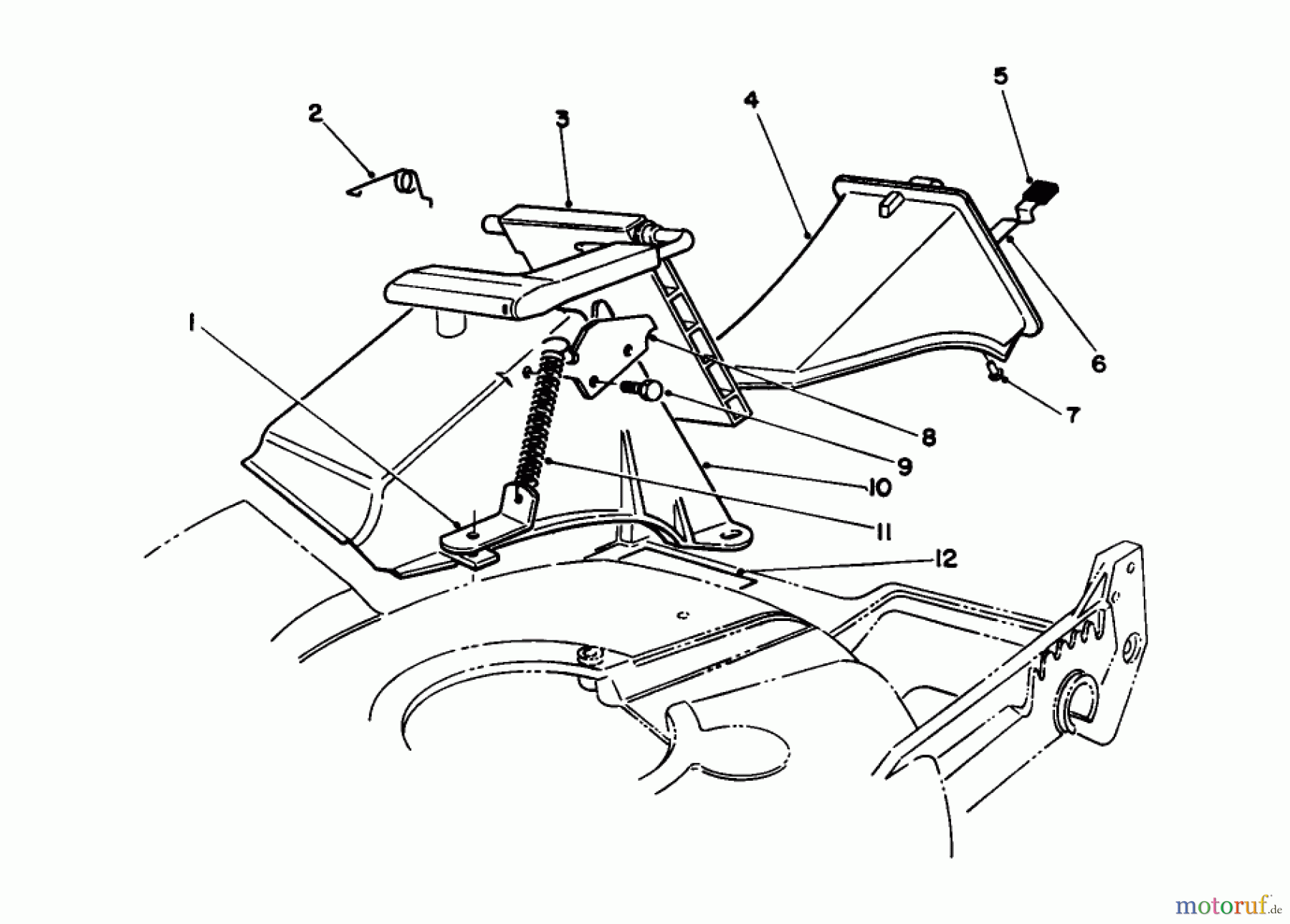 2
3
4
5
1
6
7
8
9
10
11
12
motoruf.de