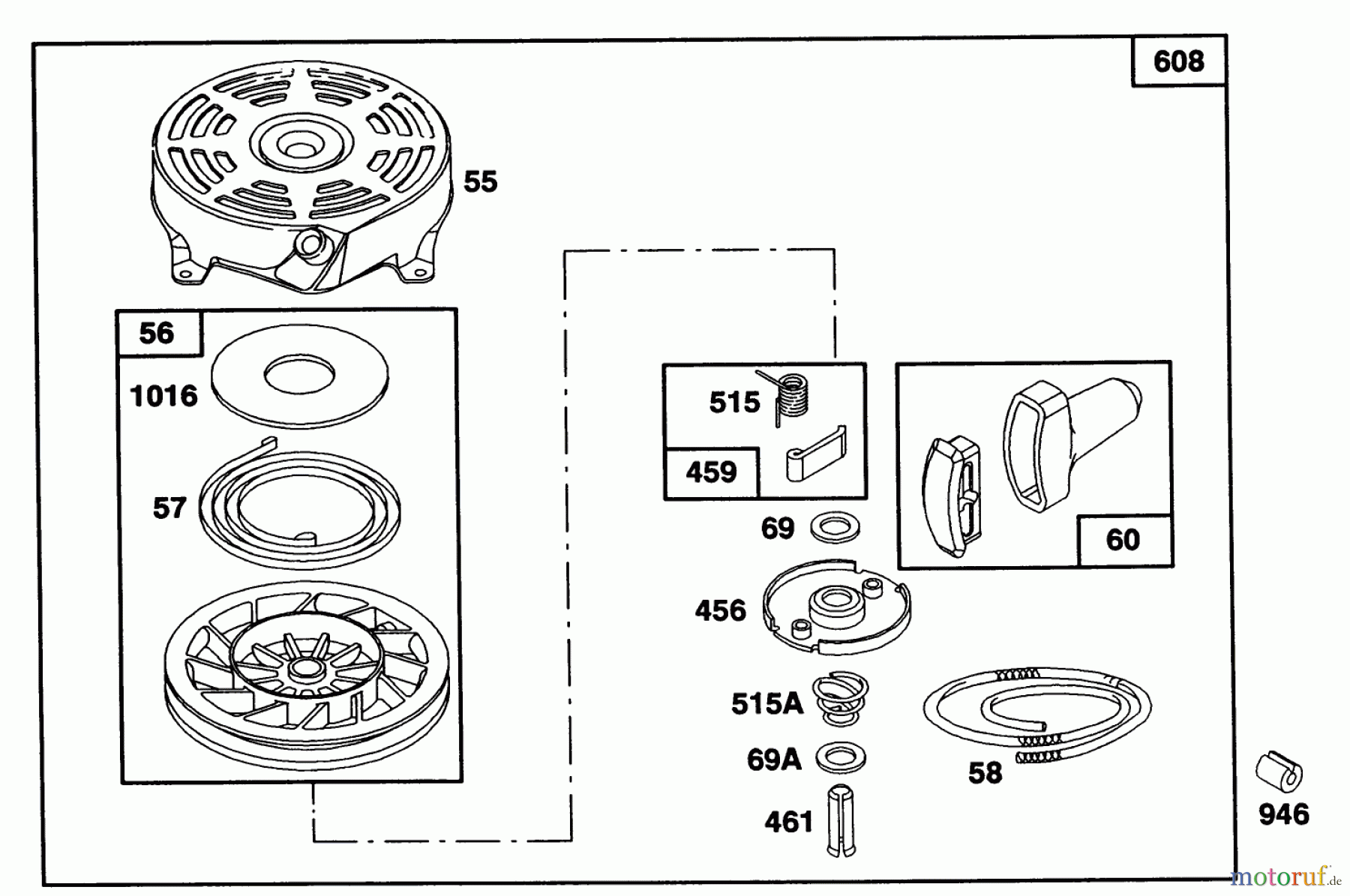 608

55

56

1016

57

515

459

69

60

456

515A

69A

58

461

946

motoruf.de