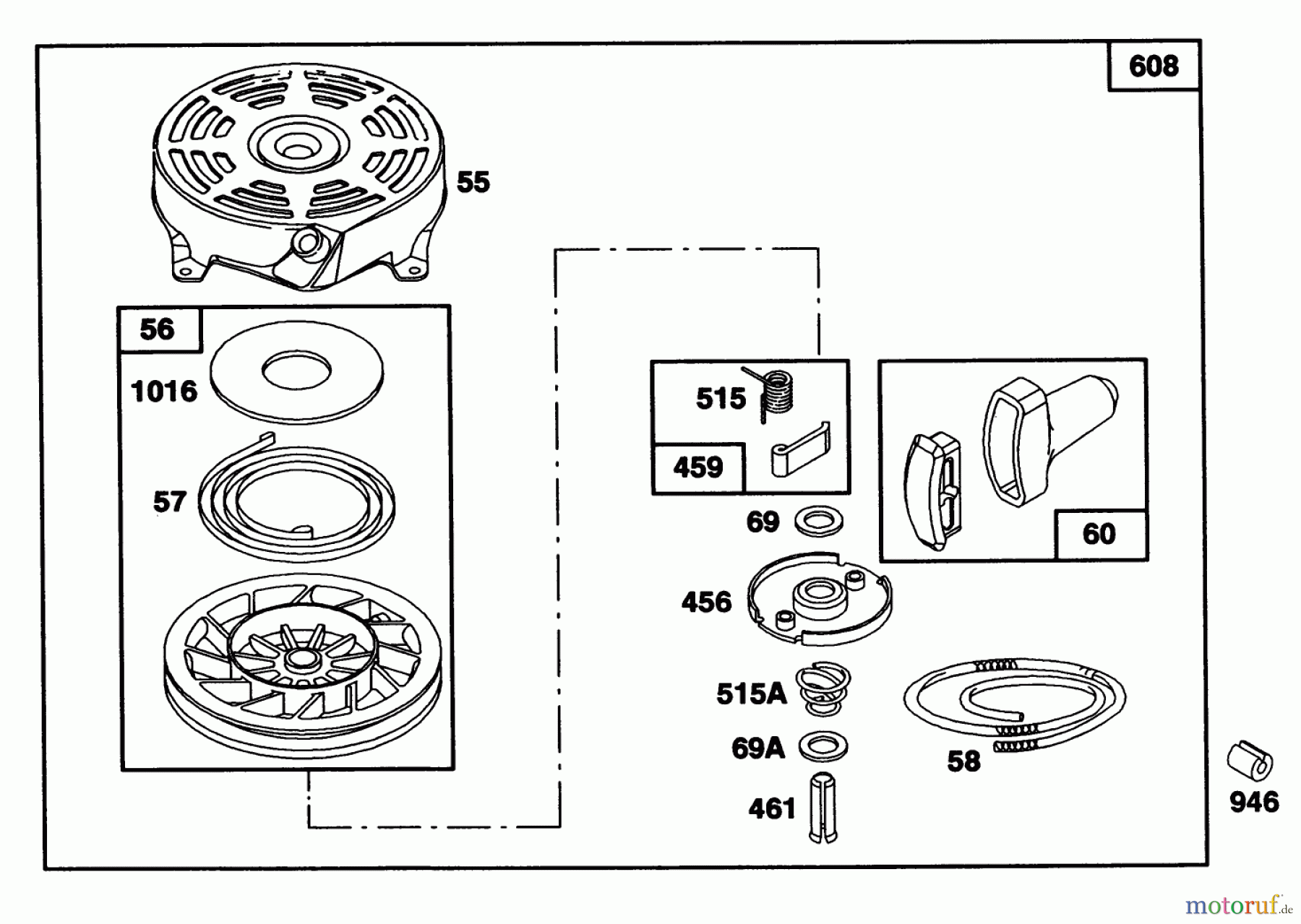 608

55

56

1016

57

515

459

69

60

456

515A

69A

58

461

946

motoruf.de