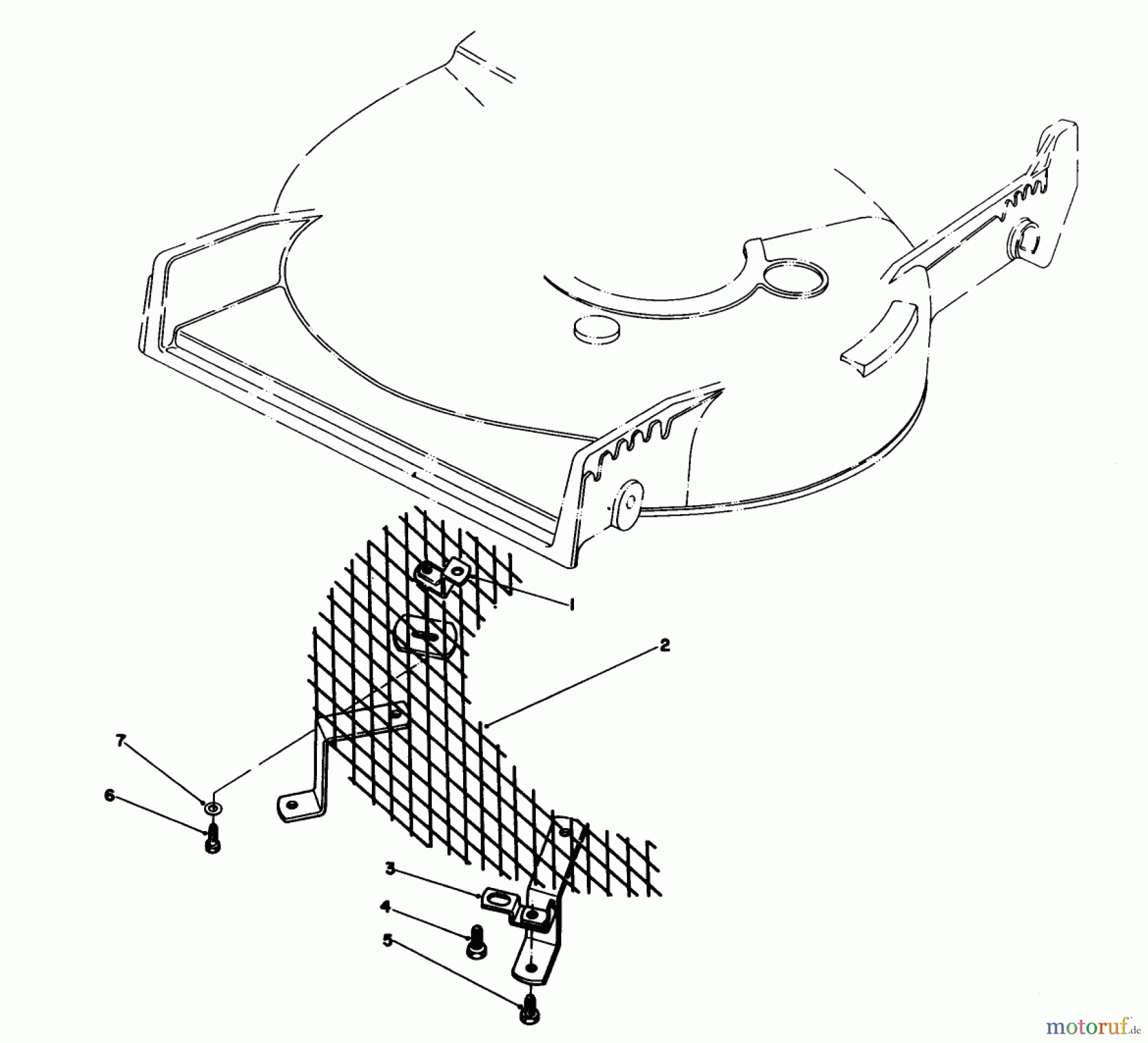 1
2
7
6
3
4
5
motoruf.de