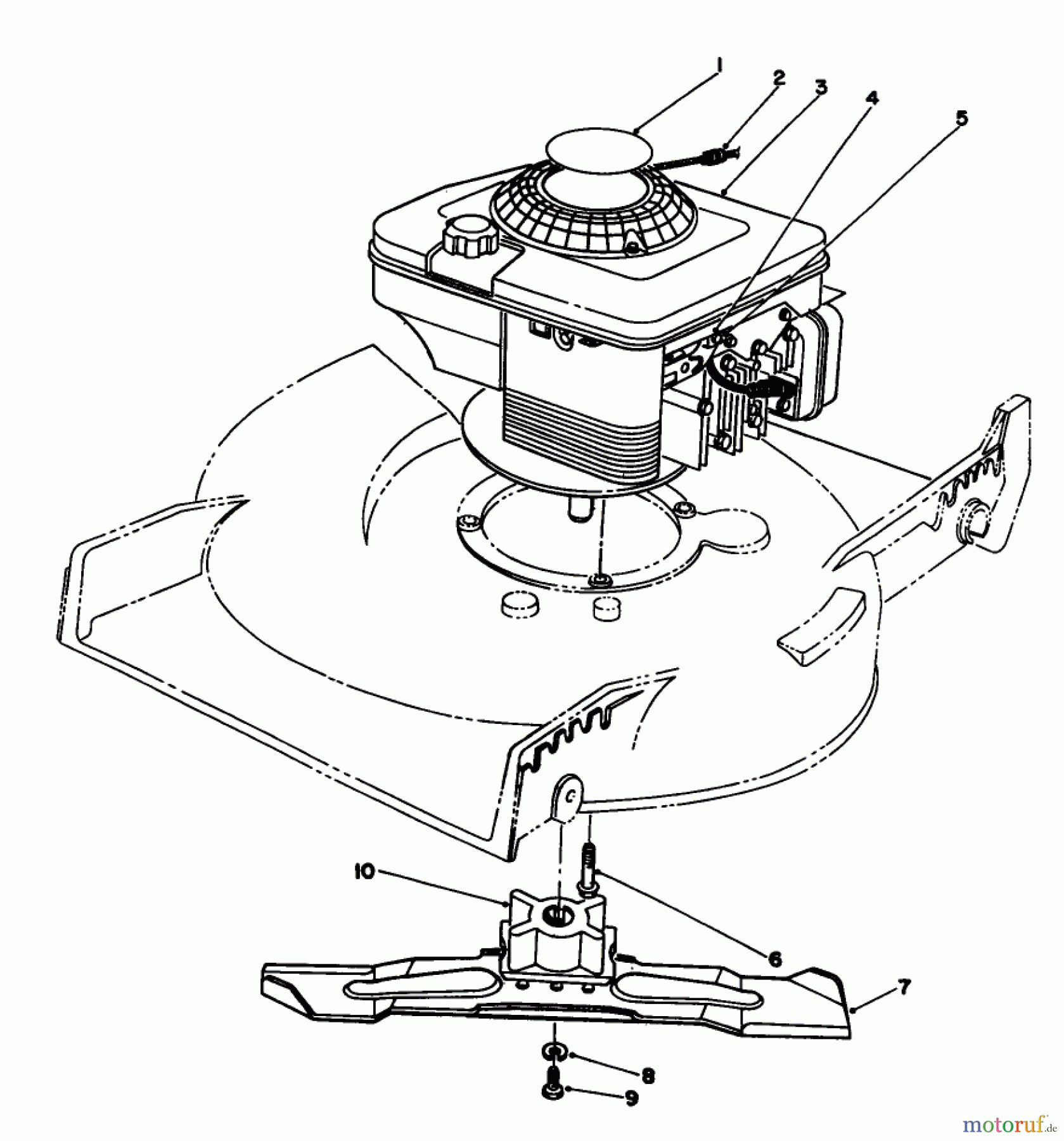 1
2
3
4
5
10
6
7
8
9
motoruf.de