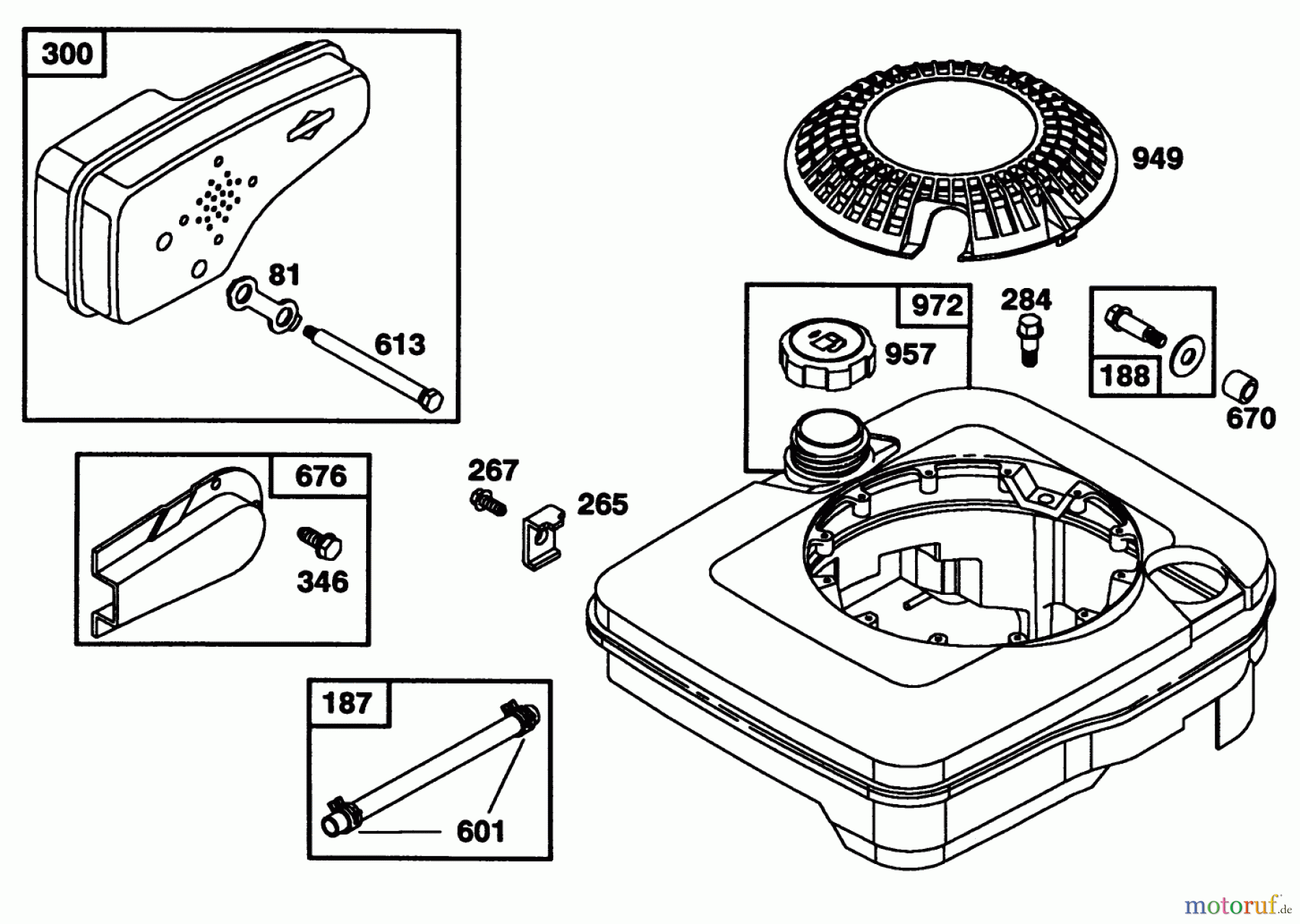 300
81
613
949
972
957
284
188
670
676
346
267
265
187
601
motoruf.de