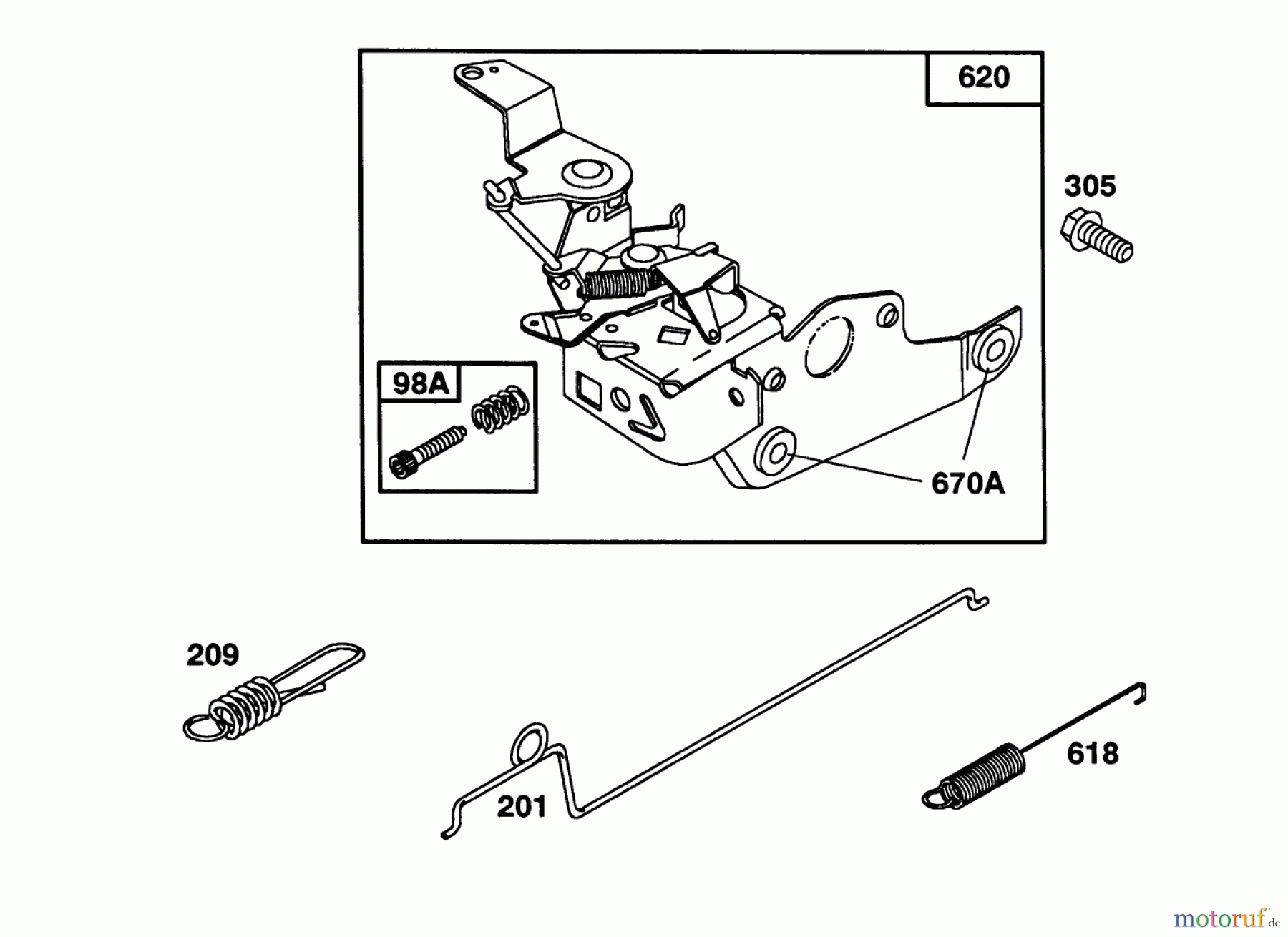 620

305

98A

670A

209

201

618

motoruf.de