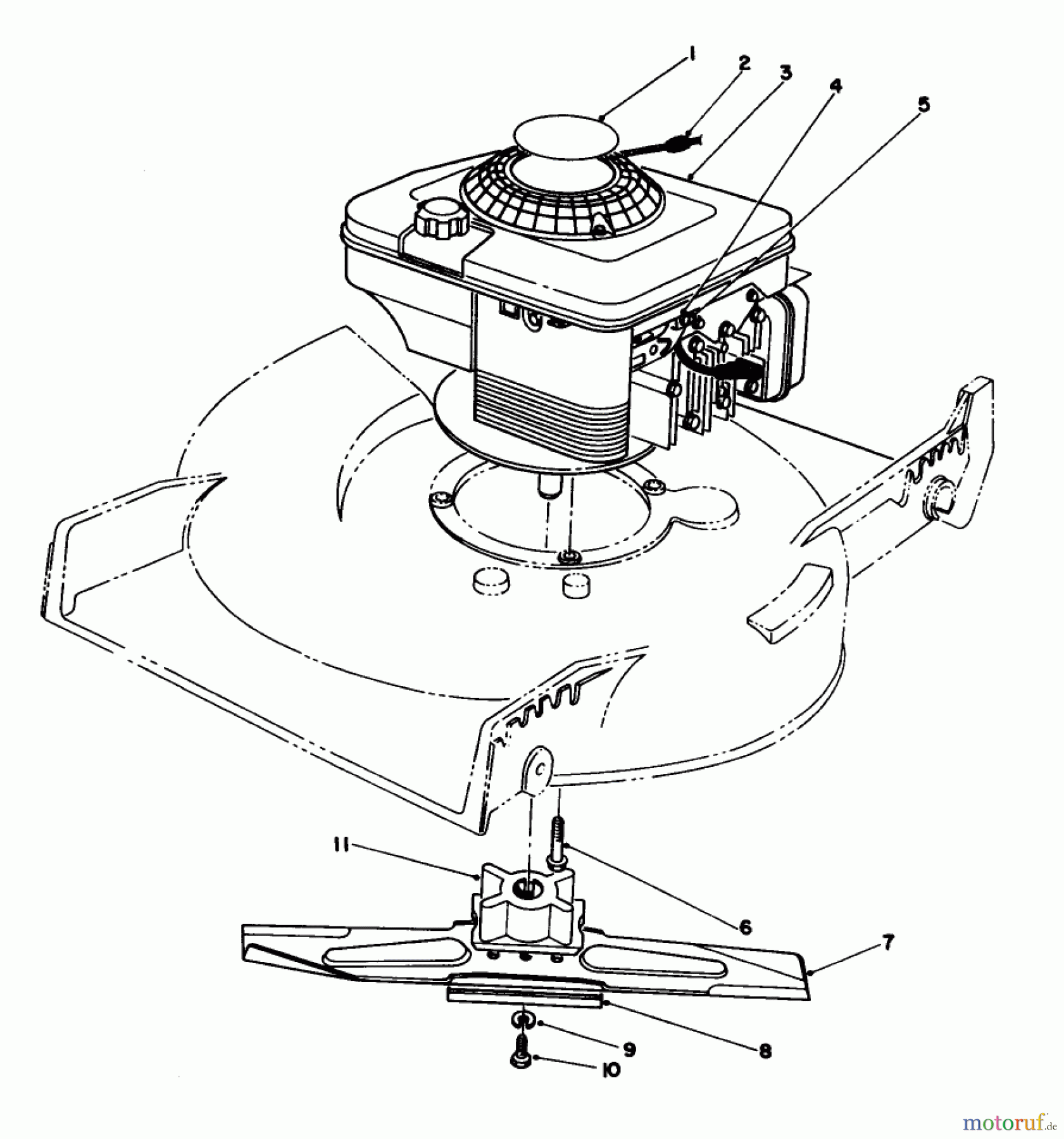 1
2
3
4
5
11
6
7
8
9
10
motoruf.de