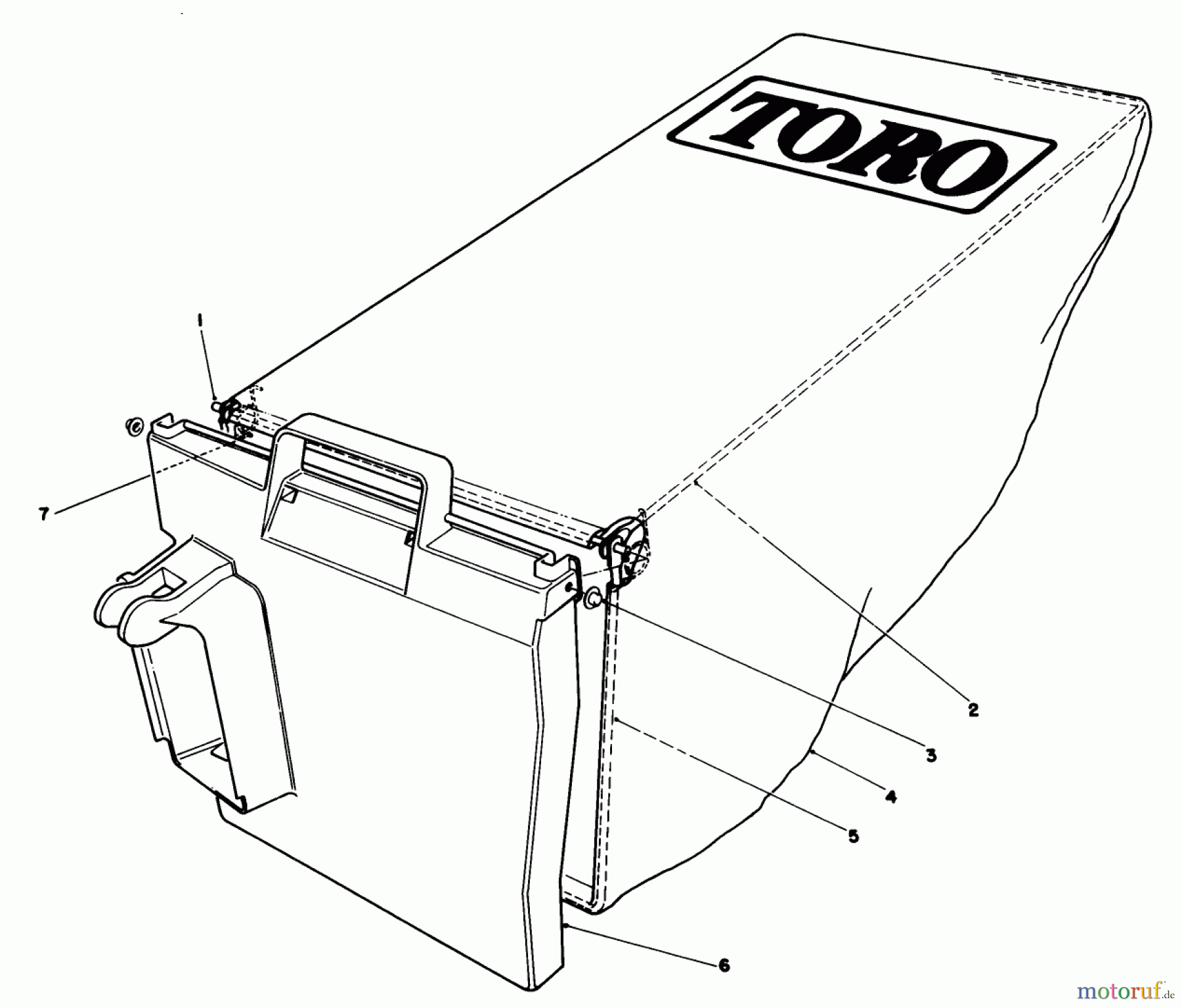 TORO

1

7

2

3

4

5

6

motoruf.de