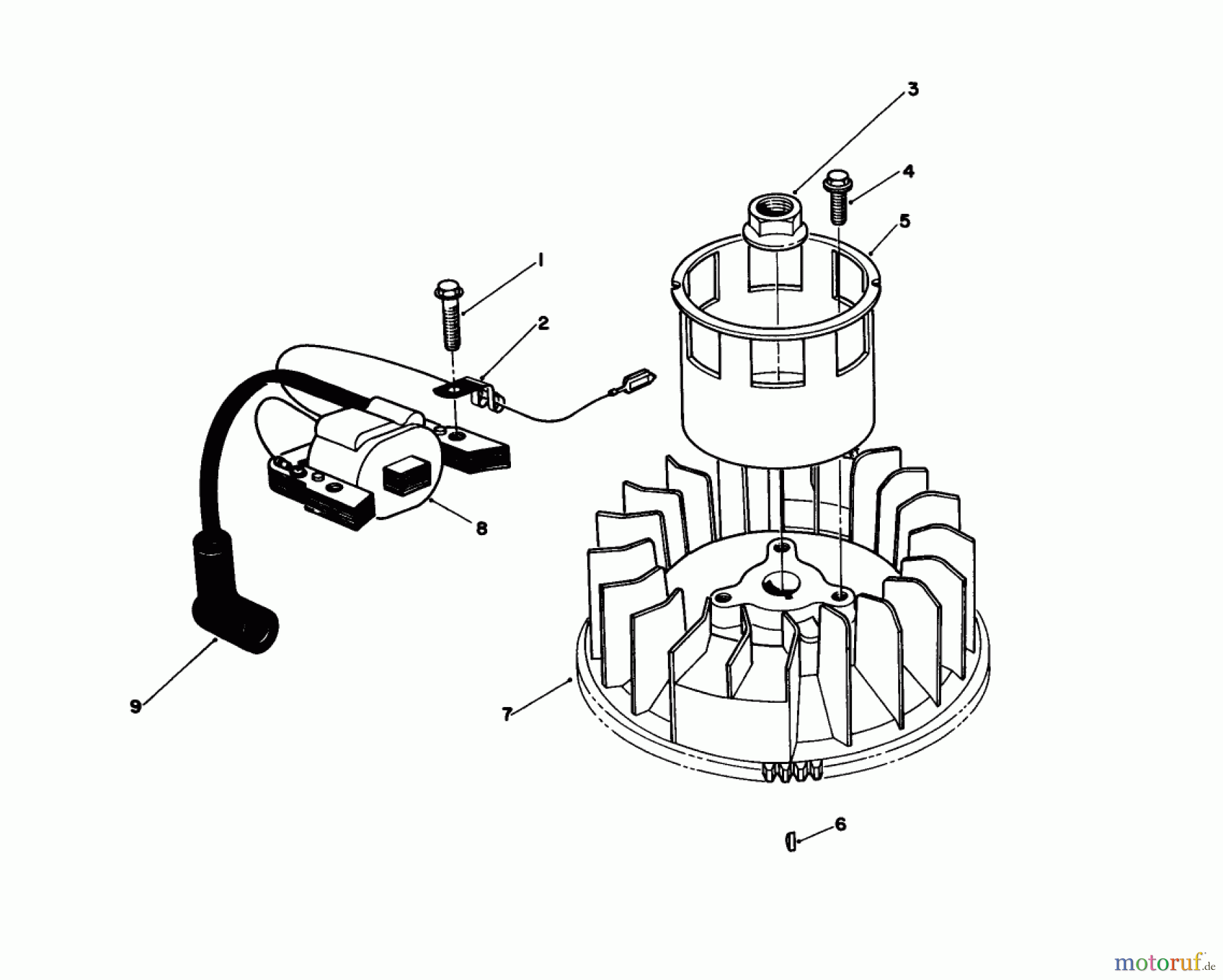 3
4
5
1
2
8
9
7
6
motoruf.de