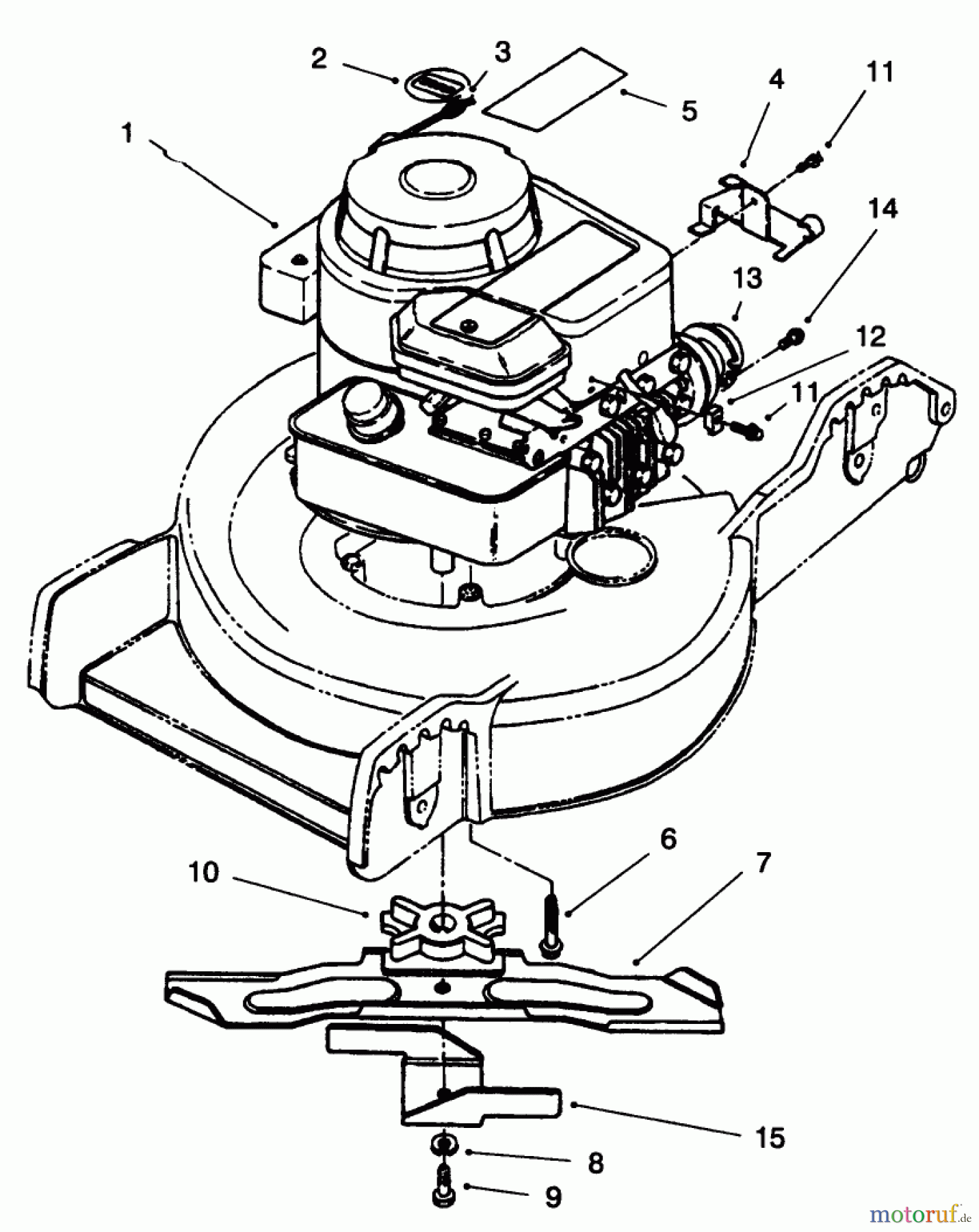 2
3
1
5
4
11
14
13
12
11
10
6
7
15
8
9
motoruf.de