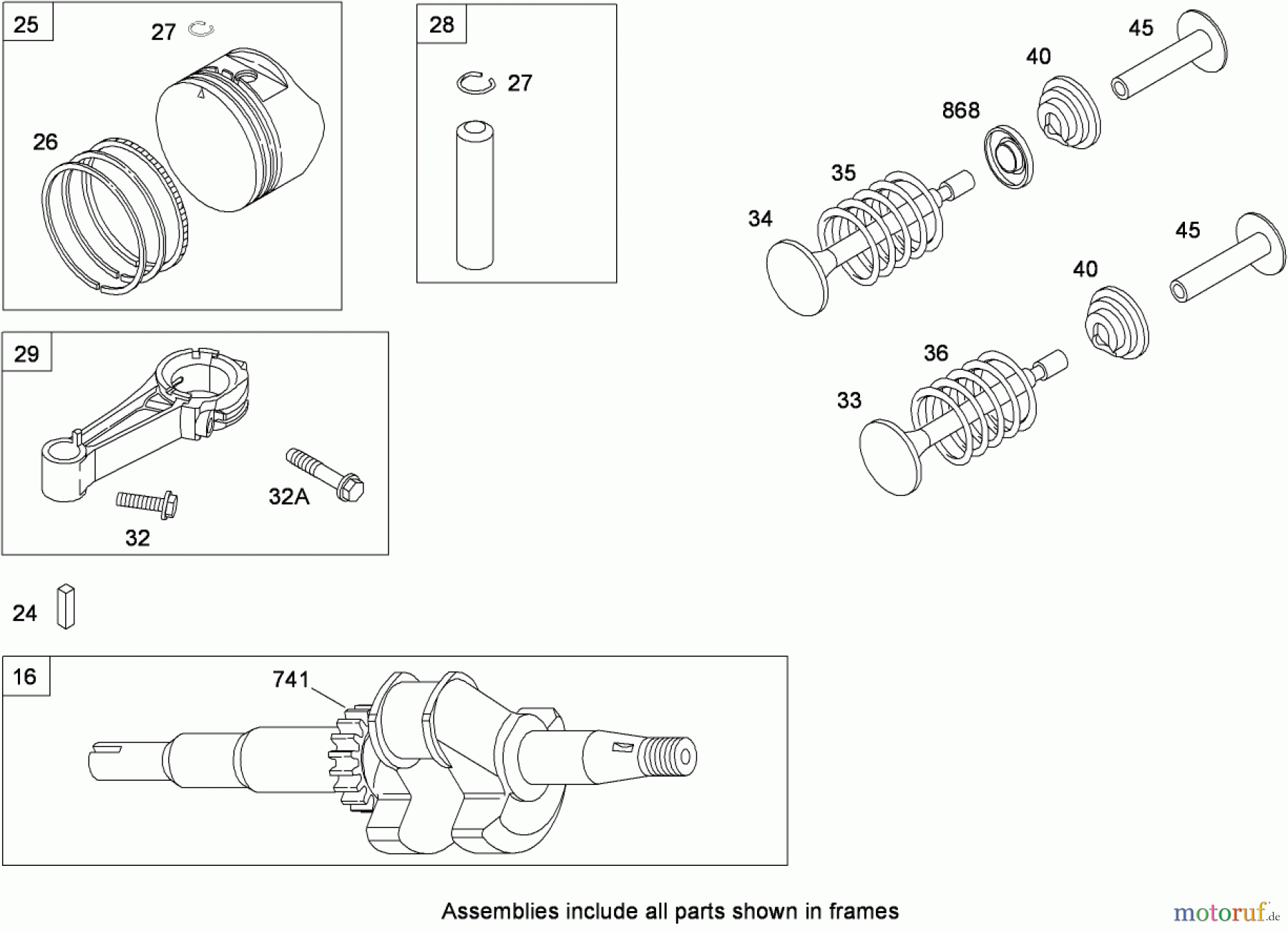 25
27
26

28
27

45
40
868
35
34
45
40
36
33

29
32A
32

24

16
741

Assemblies include all parts shown in frames

motoruf.de