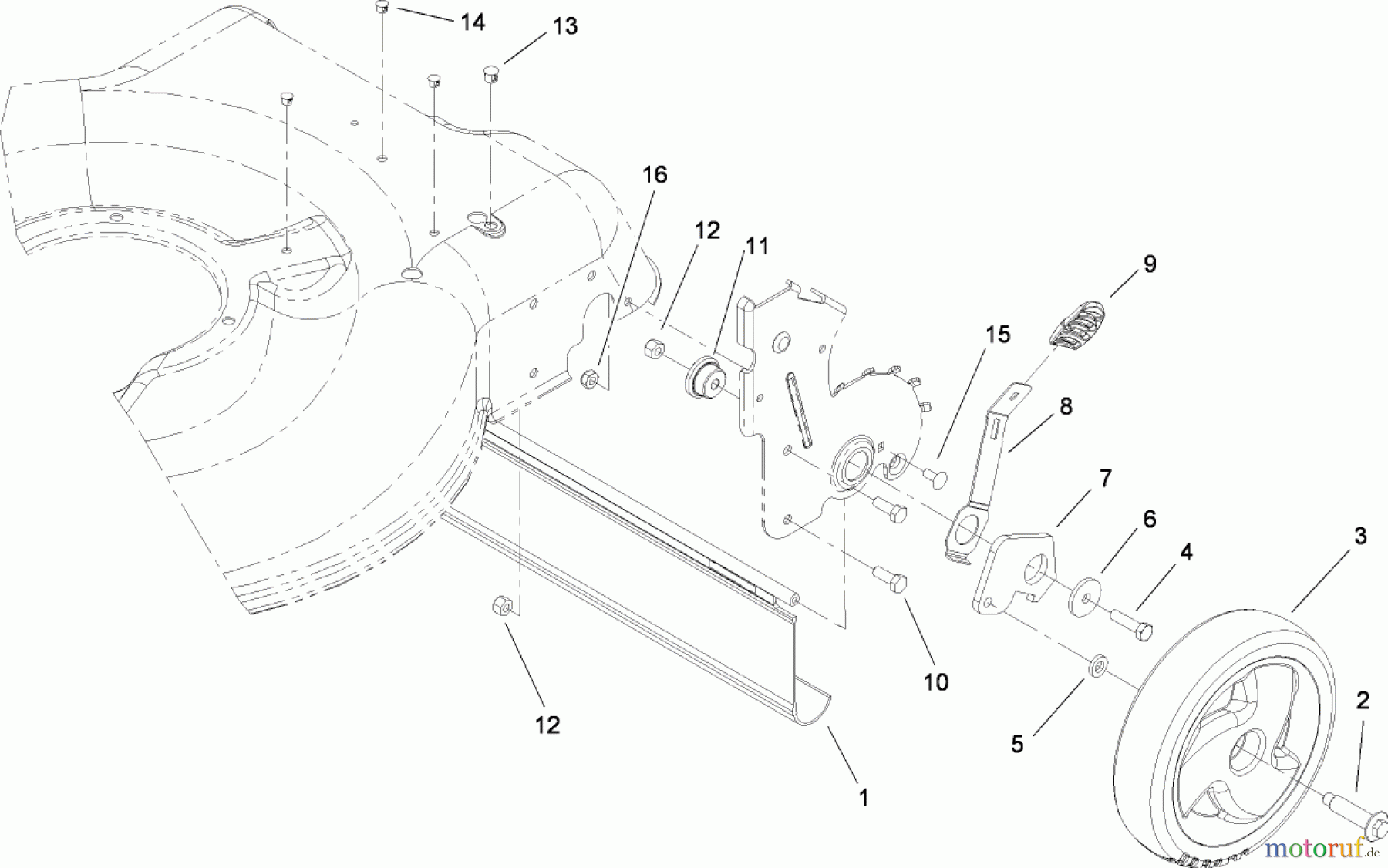 14
13
16
12
11
9
15
8
7
6
4
3
10
12
5
2
1
motoruf.de