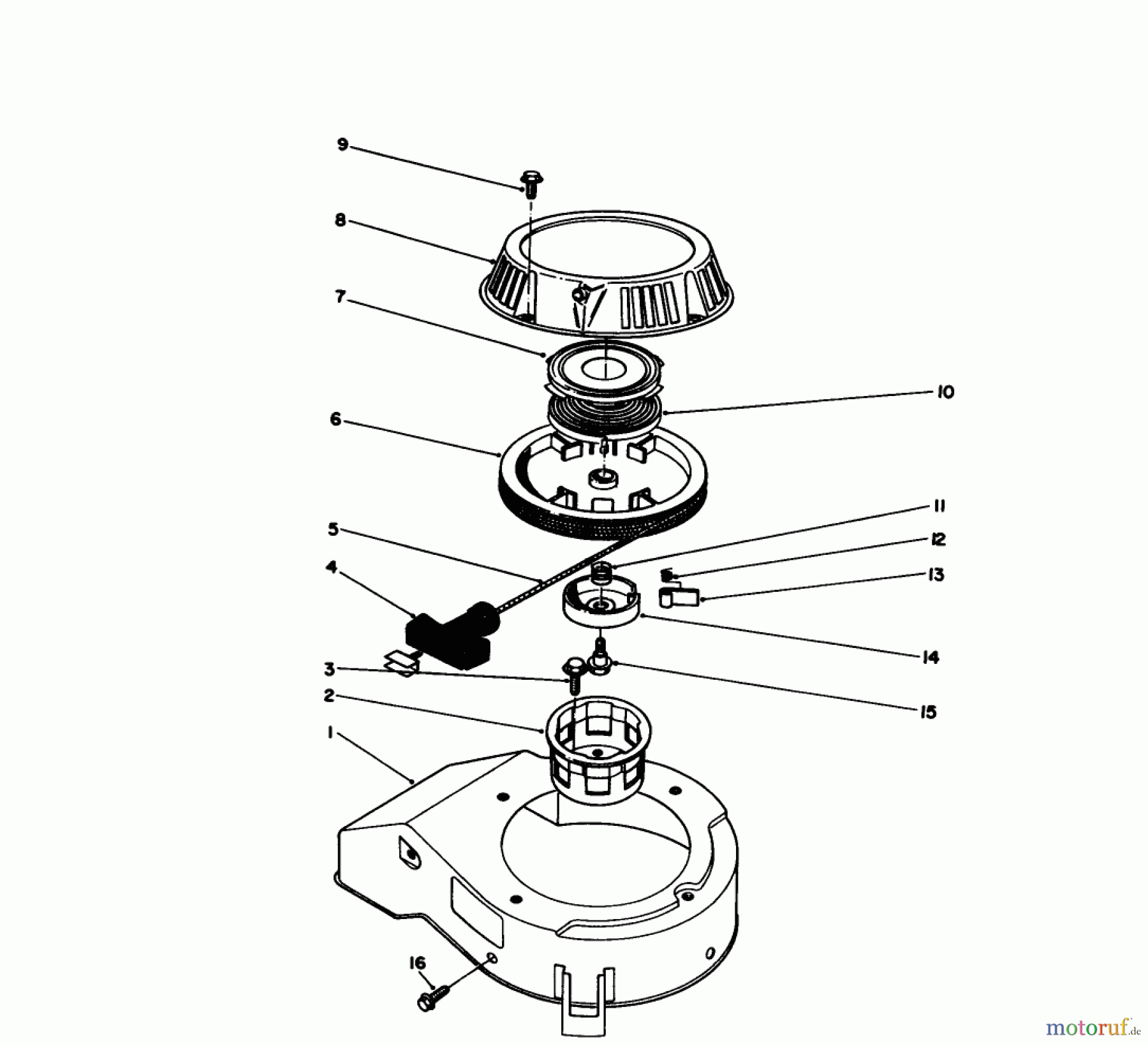 9
8
7
10
6
11
5
12
4
13
14
3
15
2
1
16
motoruf.de