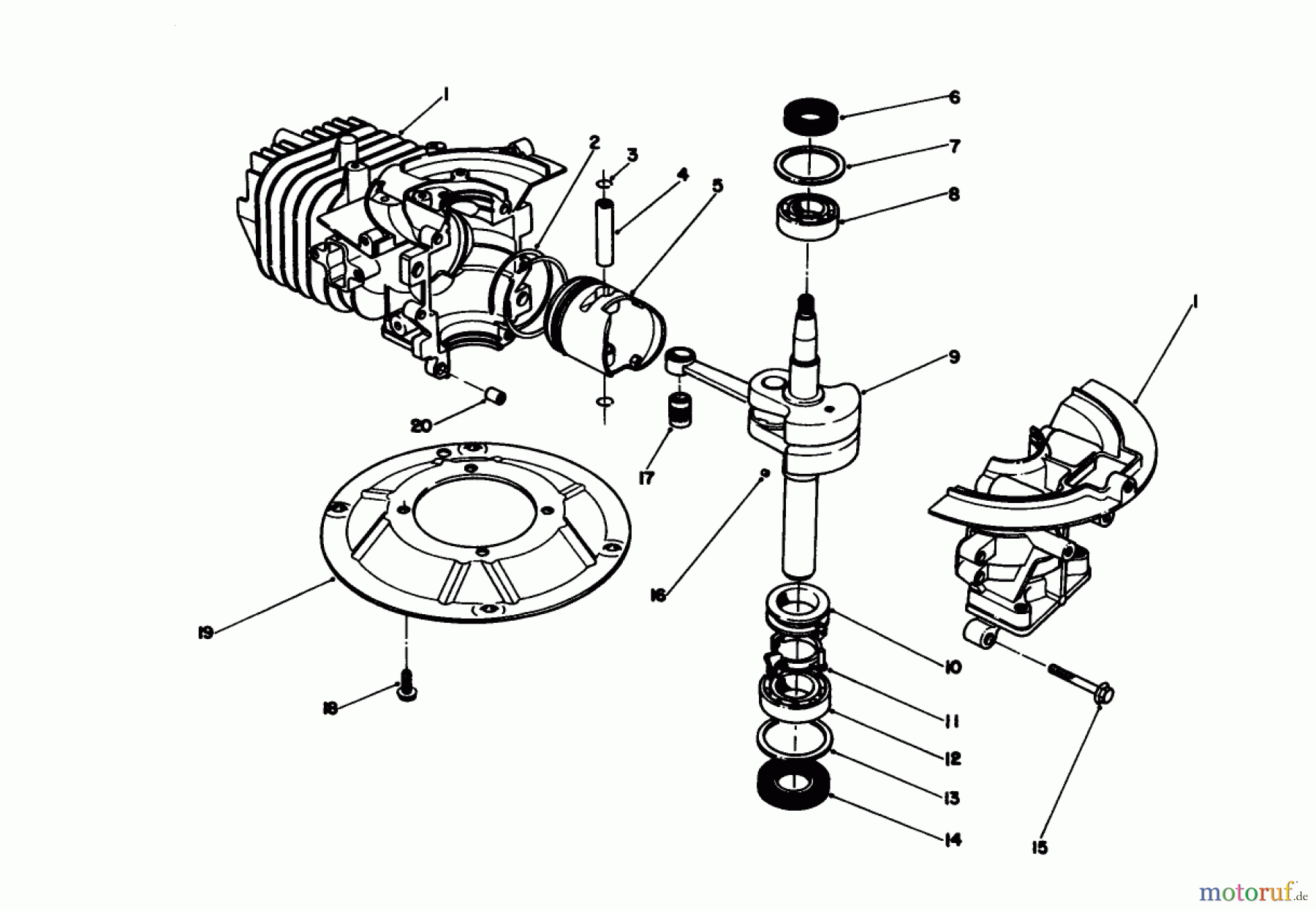 1
2
3
4
5
6
7
8
9
1
20
17
16
19
18
10
11
12
13
14
15
motoruf.de