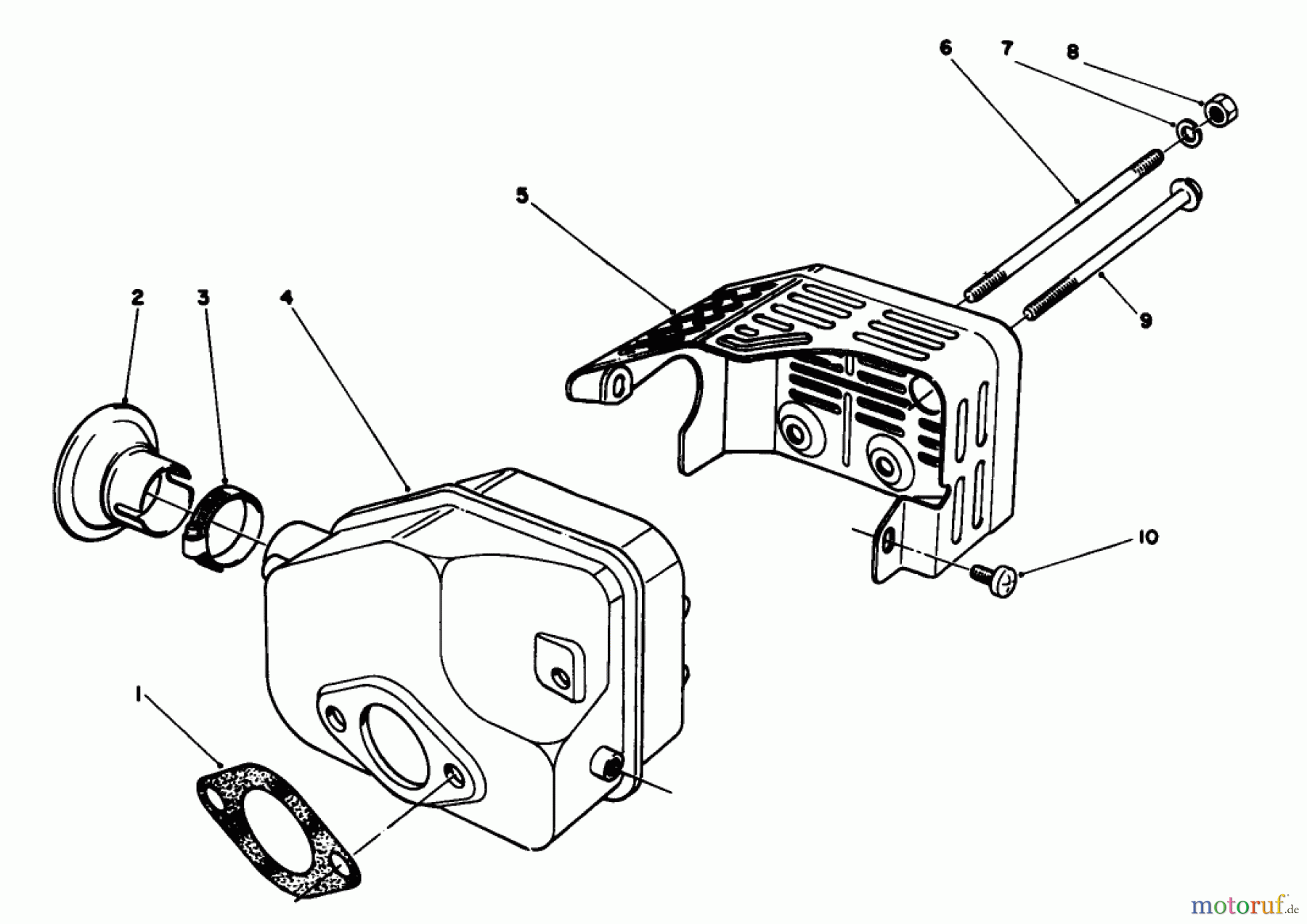 6
7
8
5
9
2
3
4
10
1
motoruf.de