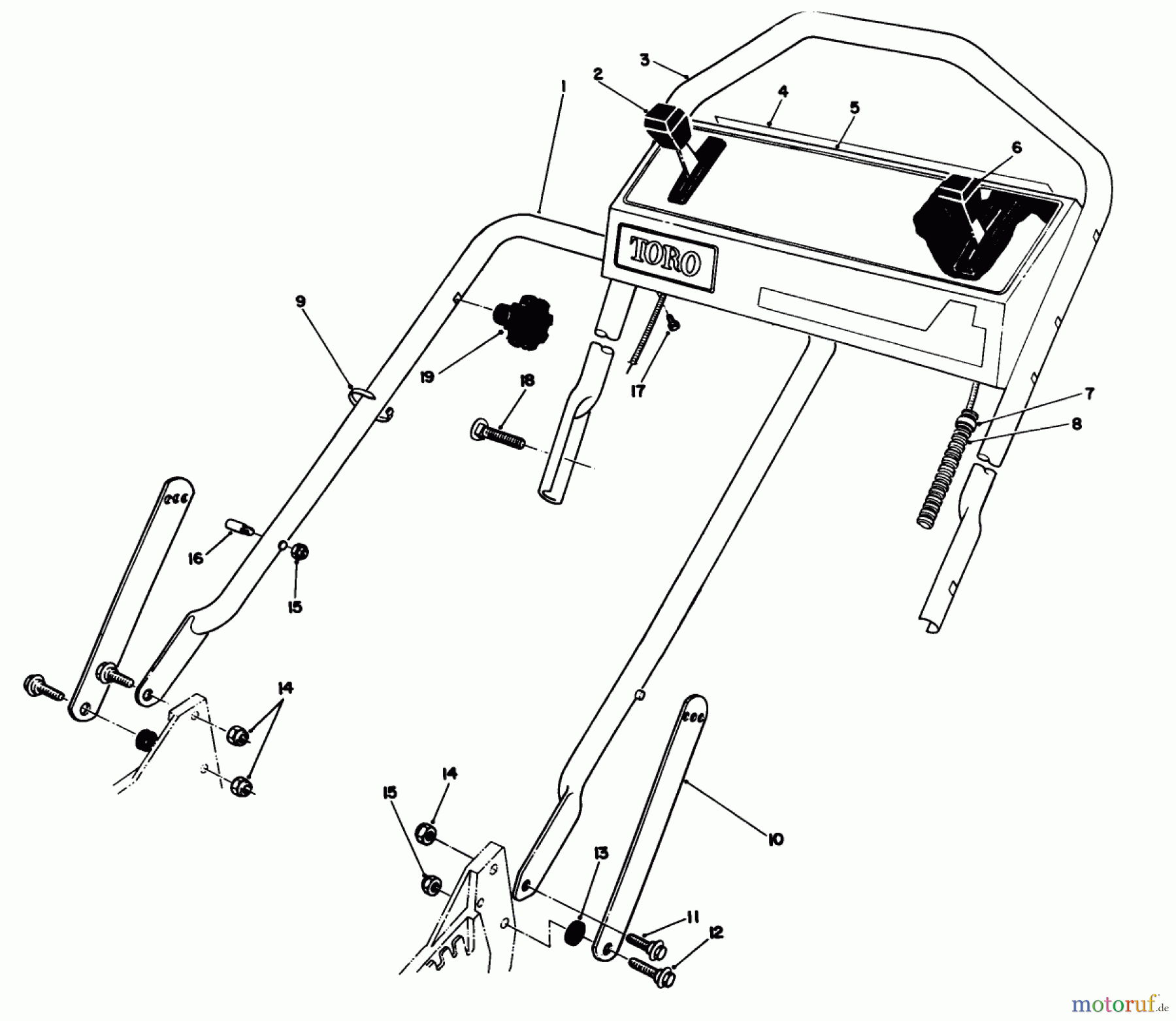 3
2
1
4
5
6
TORO
9
19
18
17
7
8
16
15
14
14
15
13
10
11
12
motoruf.de