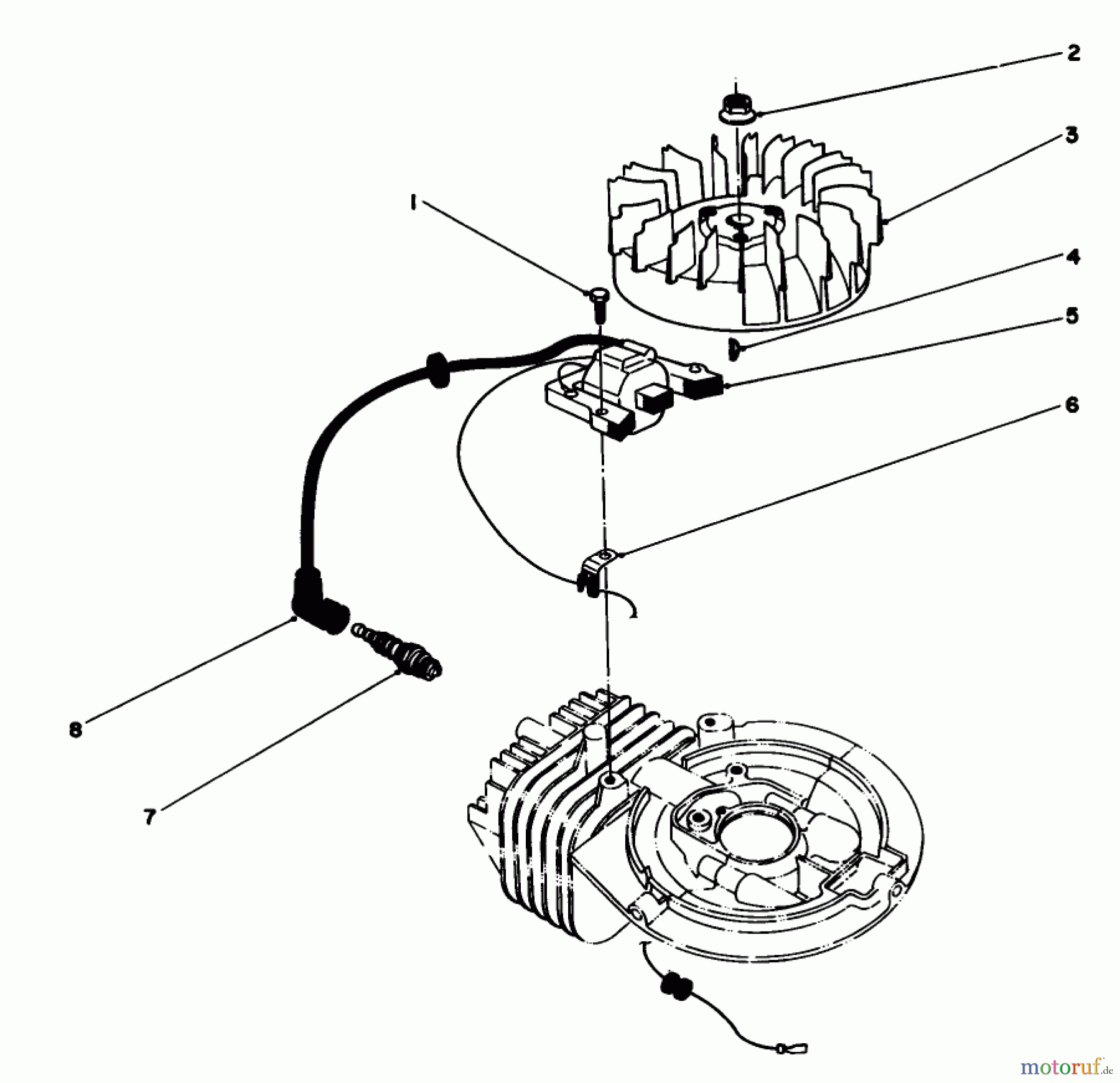 2
3
1
4
5
6
8
7
motoruf.de