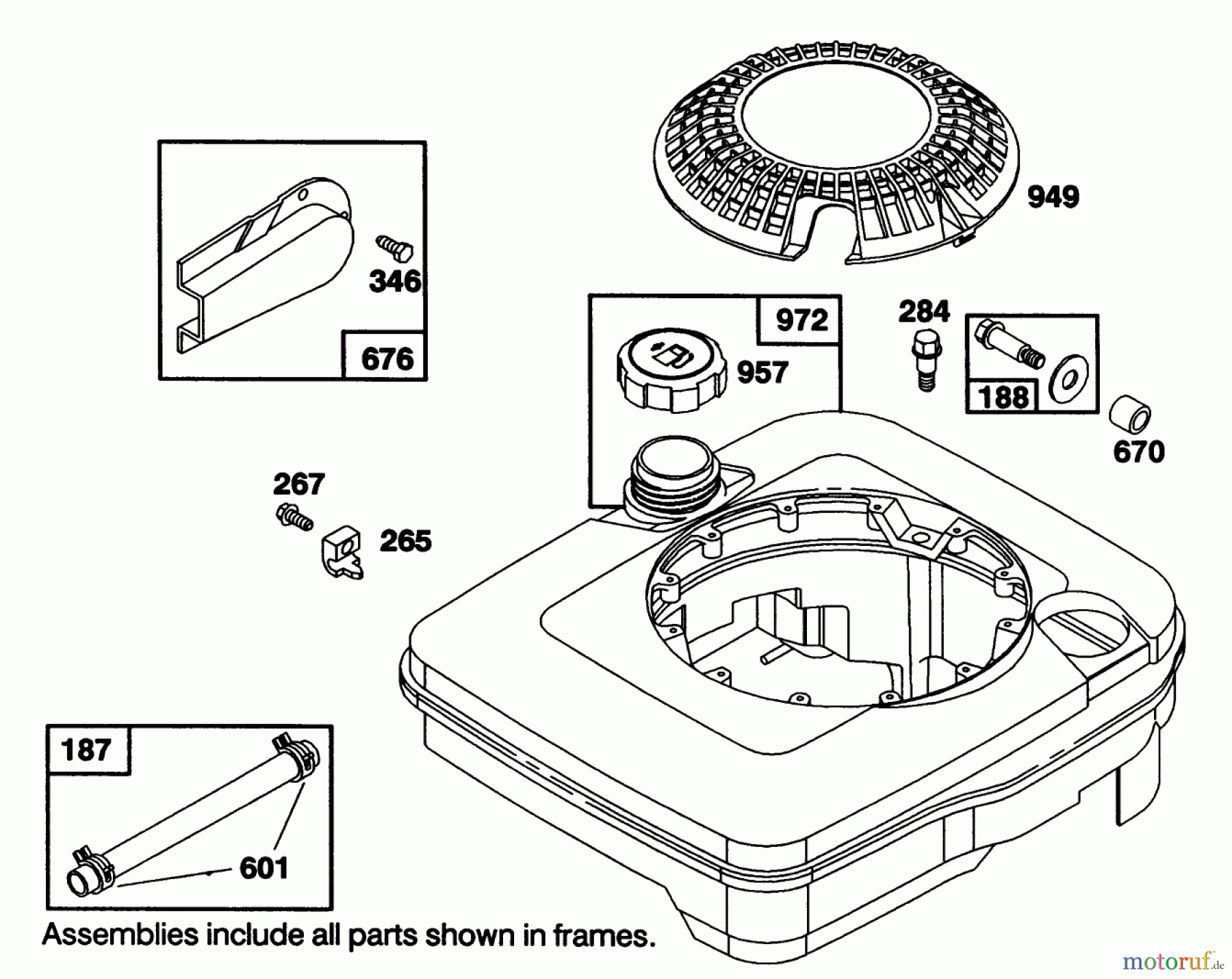 949

346

676

972

957

284

188

670

267

265

187

601

Assemblies include all parts shown in frames.

motoruf.de