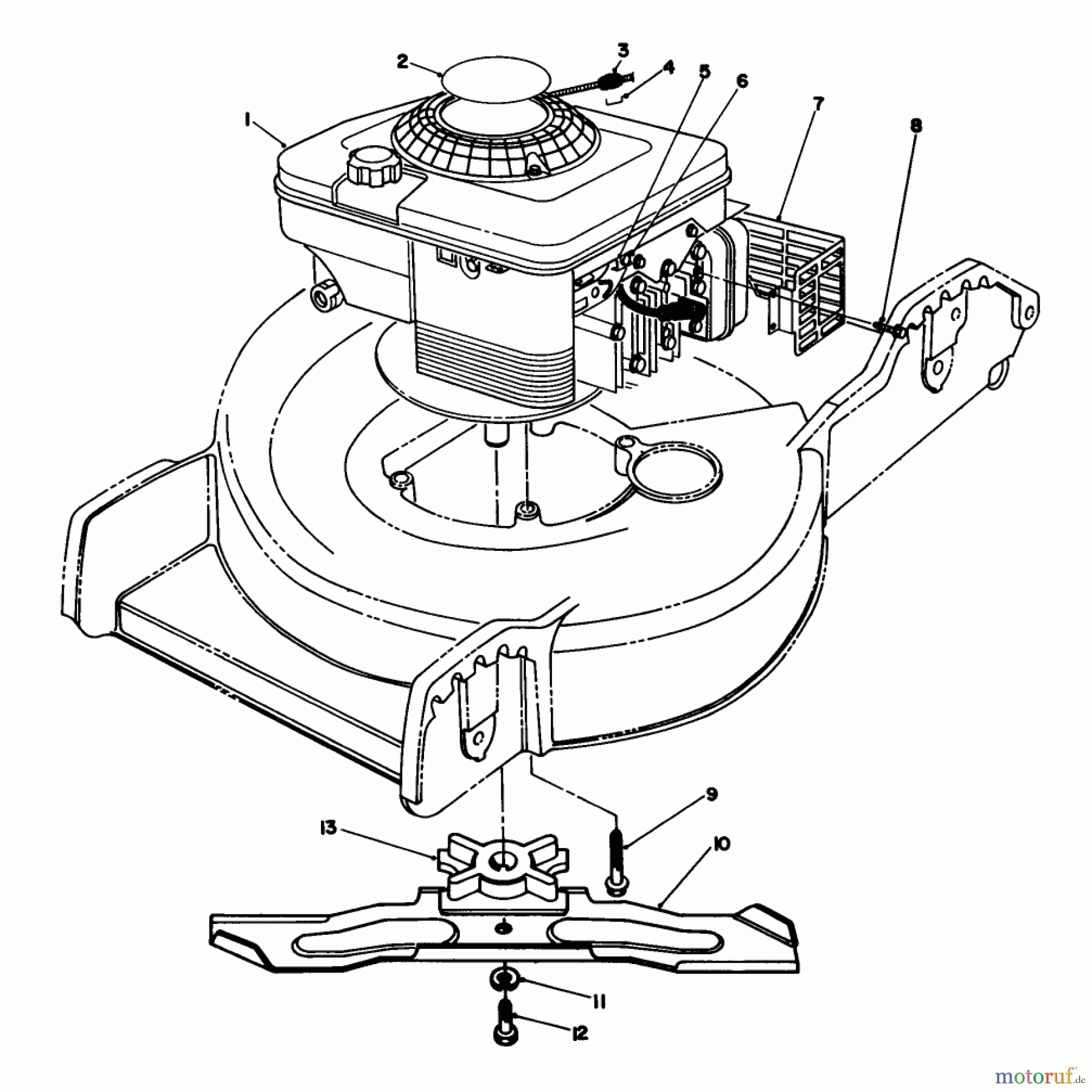 1
2
3
4
5
6
7
8
9
10
11
12
13
motoruf.de