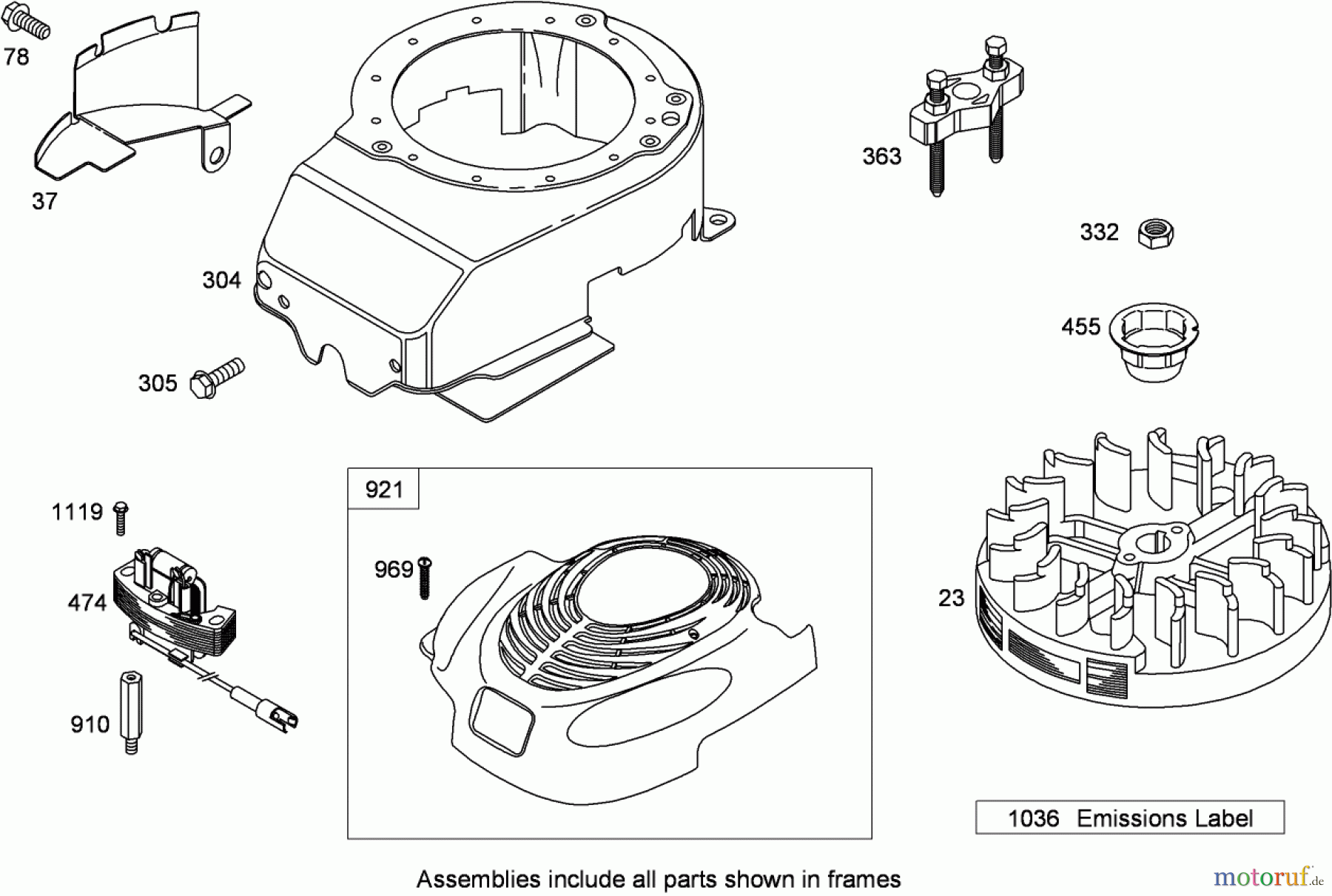 78

37

304

305

363

332

455

1119

474

910

921

969

23

1036 Emissions Label

Assemblies include all parts shown in frames

motoruf.de