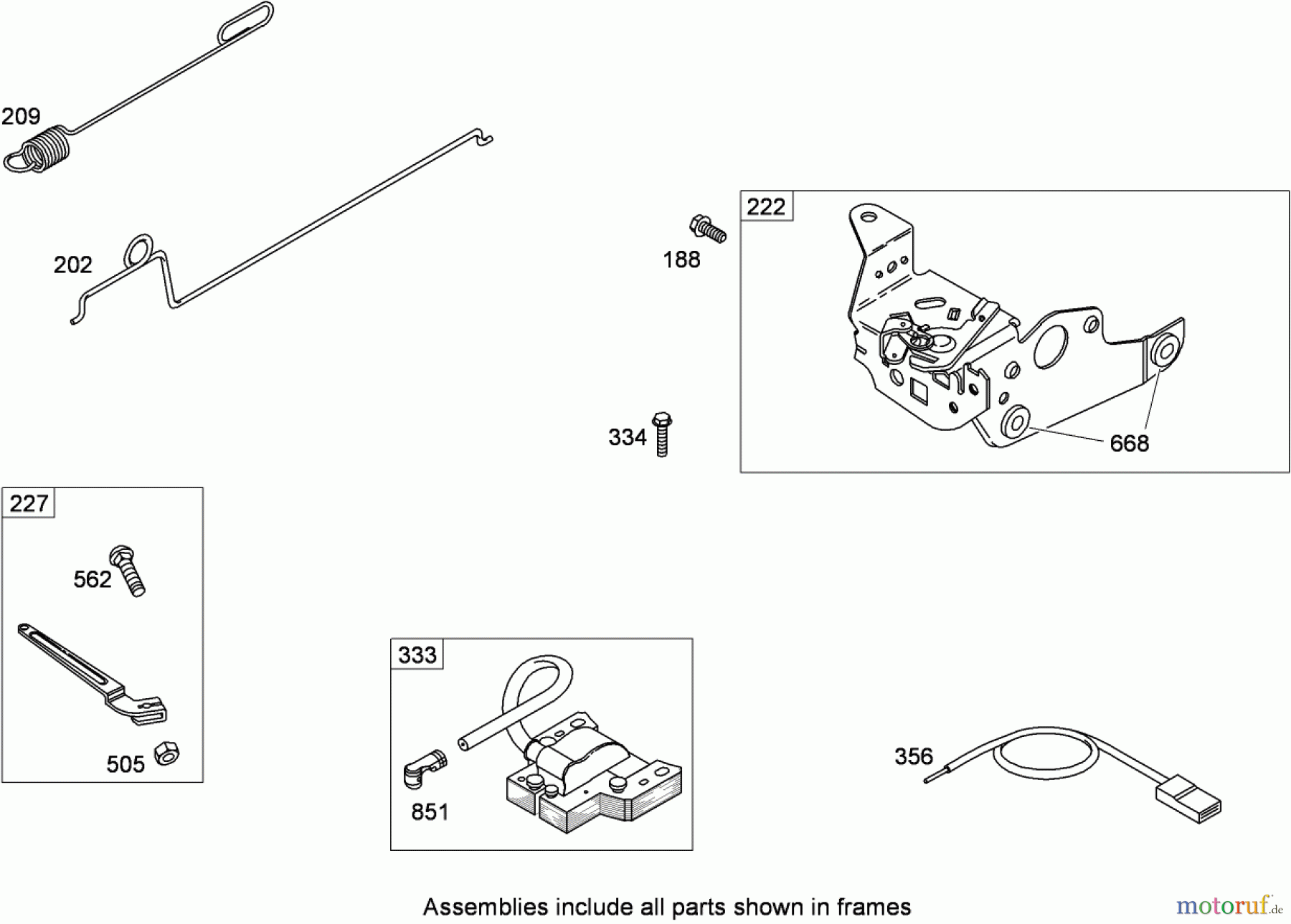 209

202

188

222

668

334

227

562

505

333

851

356

Assemblies include all parts shown in frames

motoruf.de