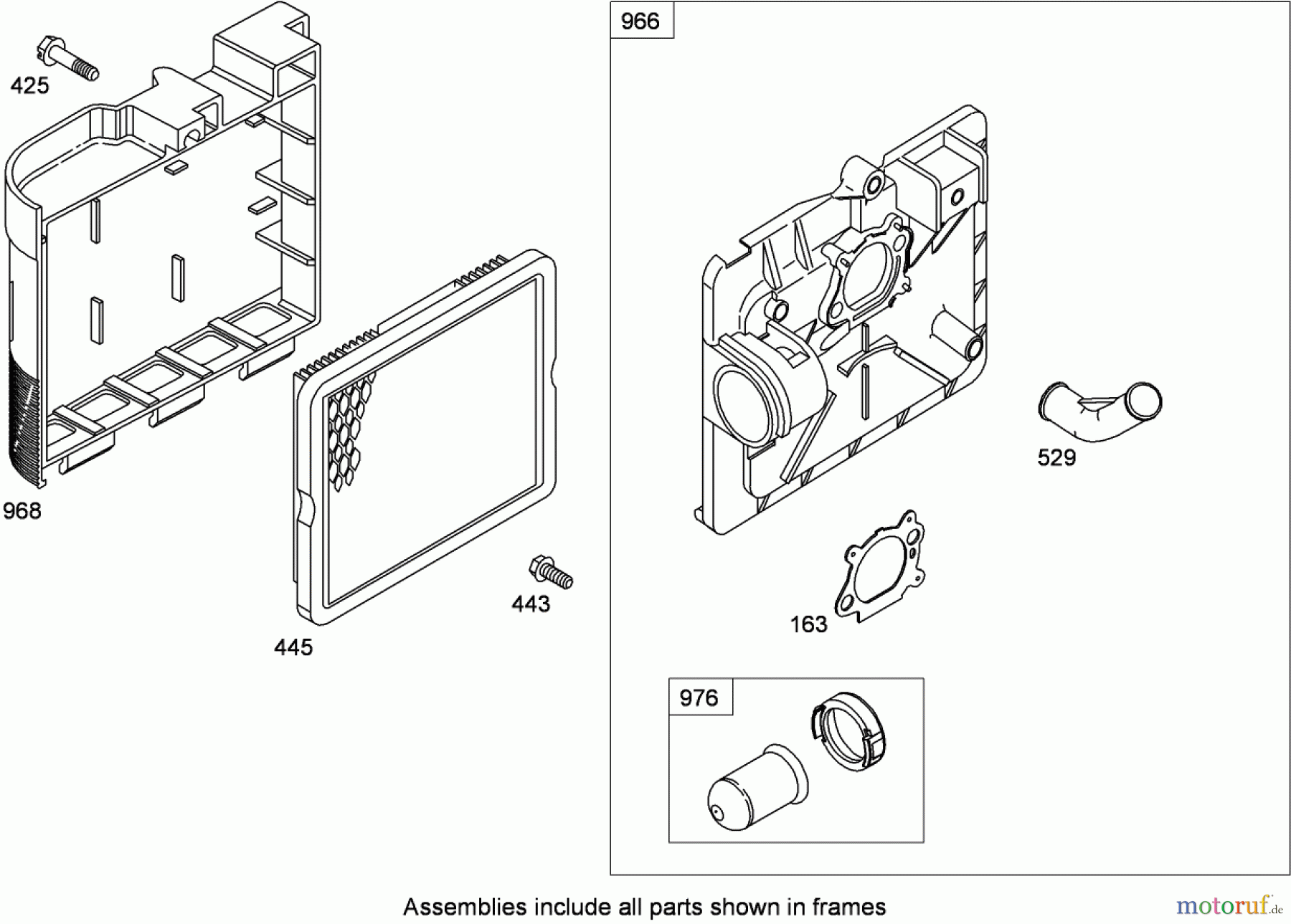 425

968

445

443

966

529

163

976

Assemblies include all parts shown in frames

motoruf.de