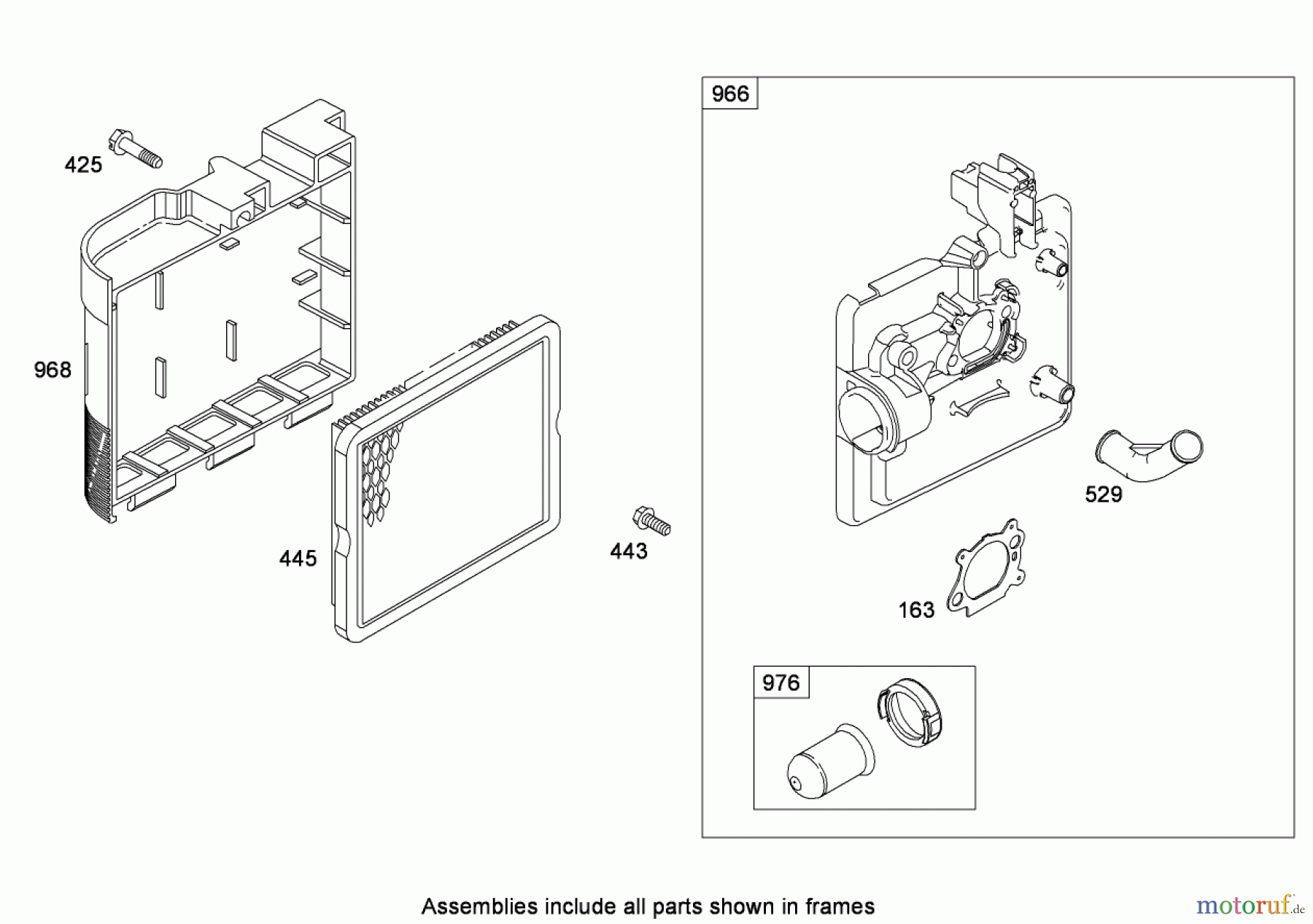 425

968

445

443

966

529

163

976

Assemblies include all parts shown in frames

motoruf.de