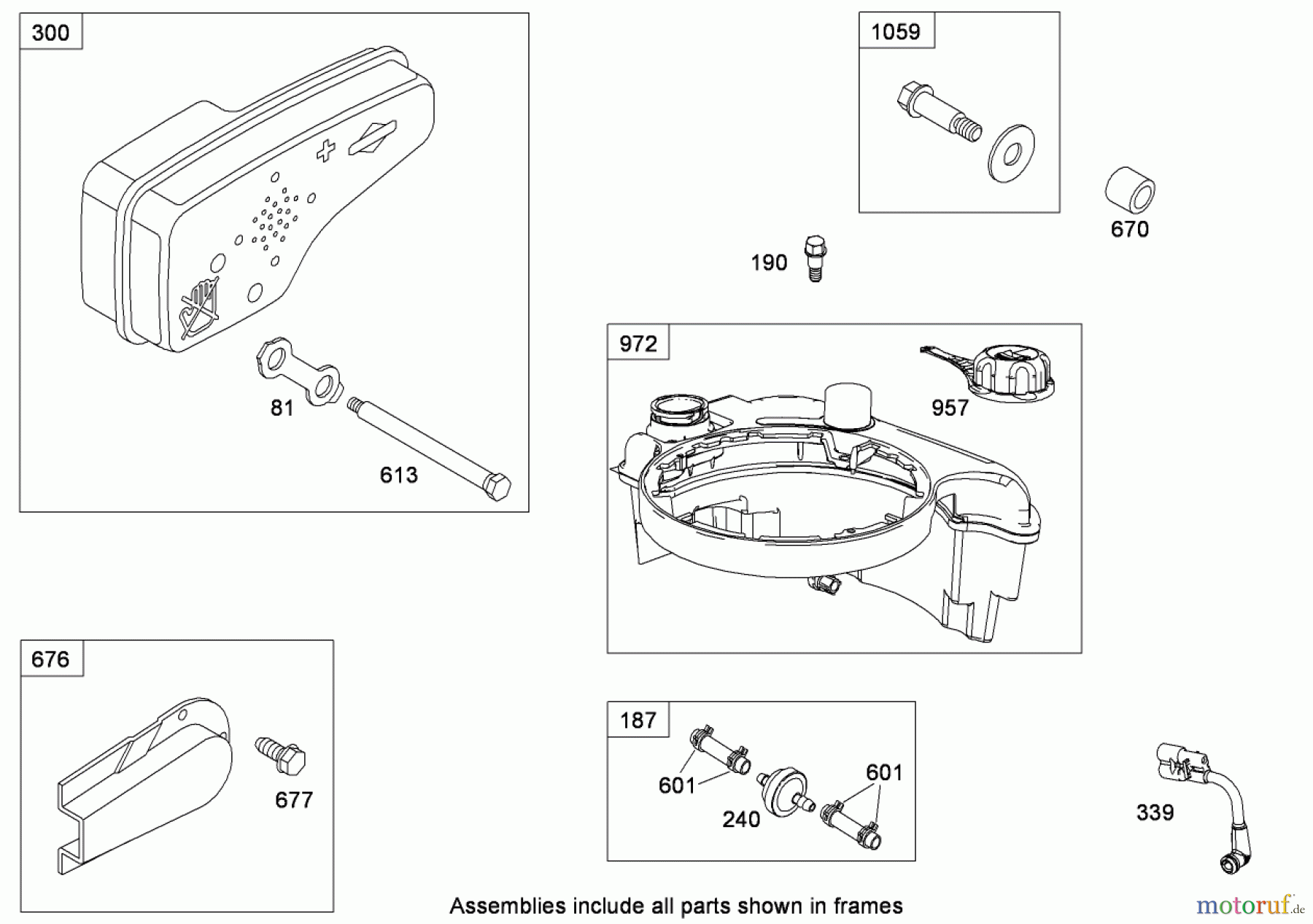 300

81

613

1059

670

190

972

957

676

677

187

601

240

601

339

Assemblies include all parts shown in frames

motoruf.de