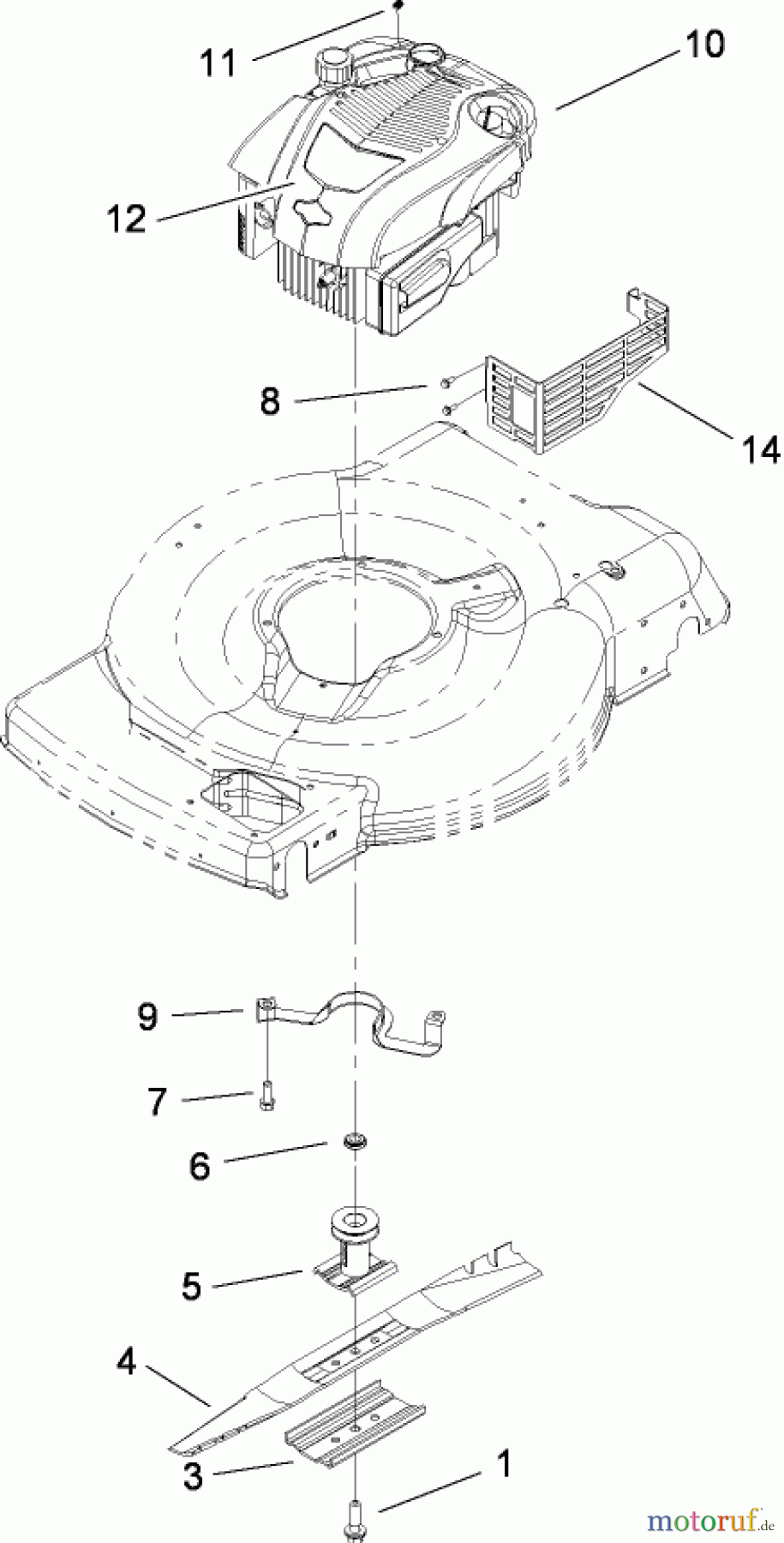 11
10
12
8
14
9
7
6
5
4
3
1
motoruf.de