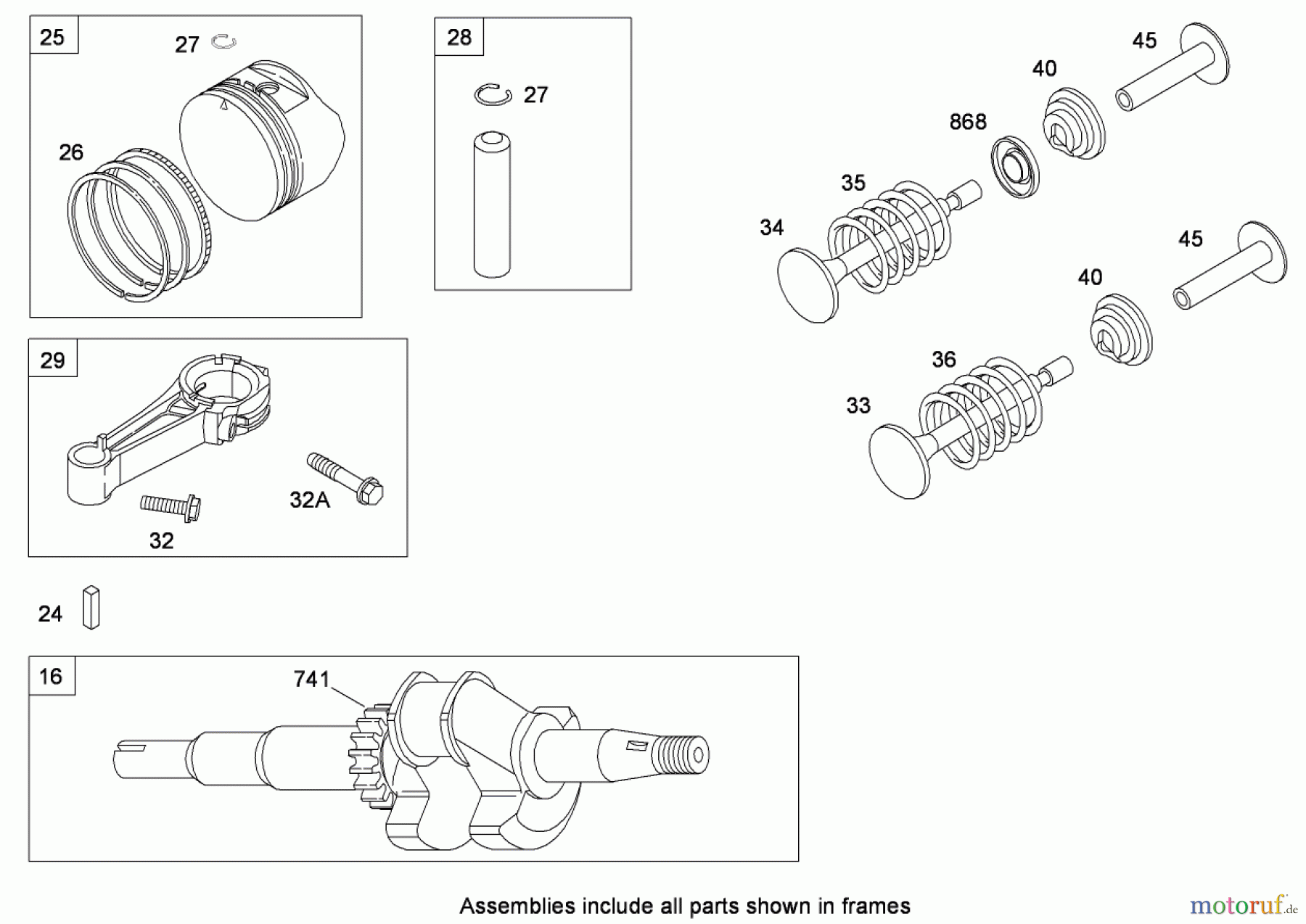 25
27
26

28
27

45
40
868
35
34
45
40
36
33

29
32A
32

24

16
741

Assemblies include all parts shown in frames

motoruf.de