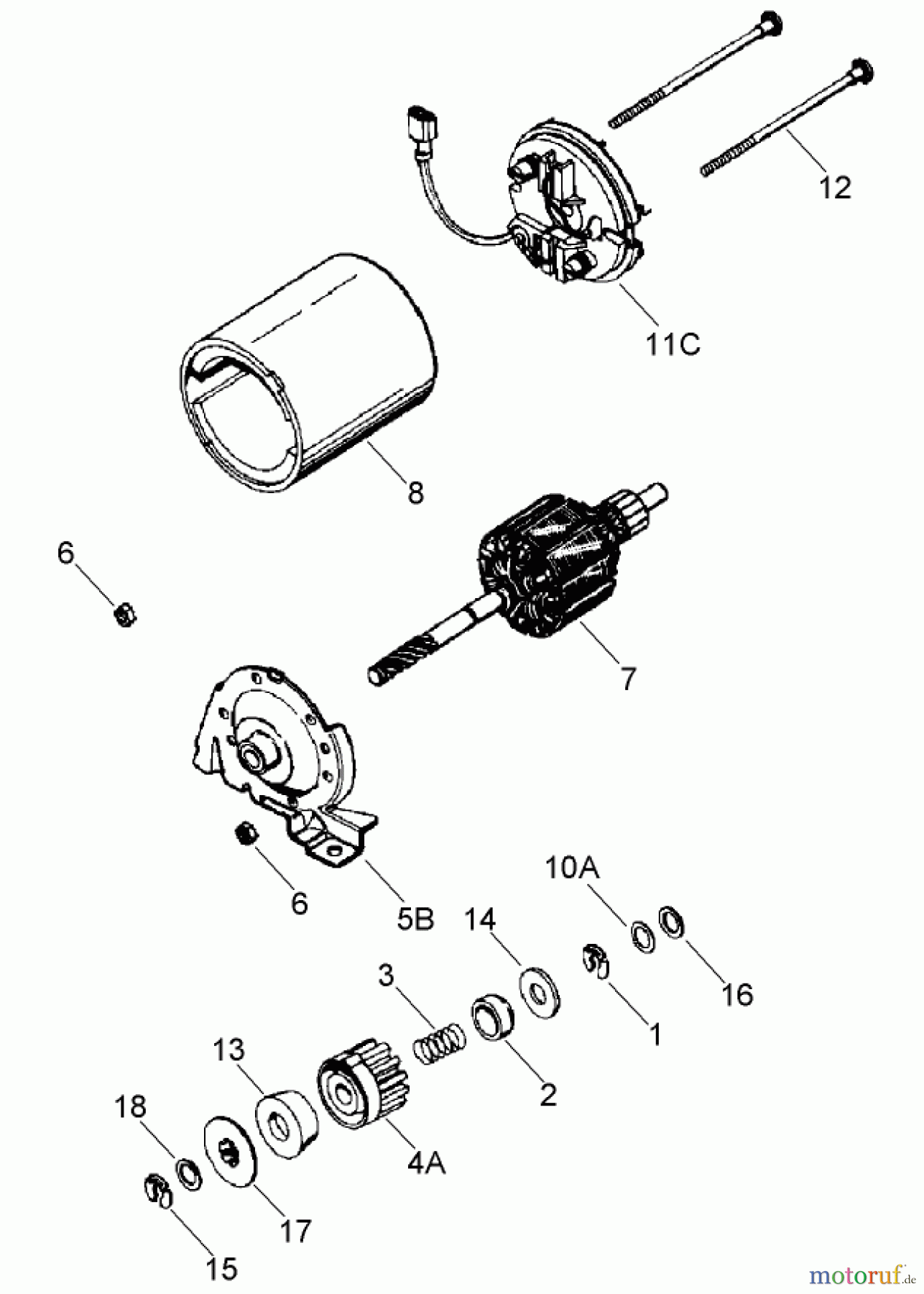 12
11C
8
6
7
6
5B
10A
14
16
3
1
13
2
18
4A
17
15
motoruf.de