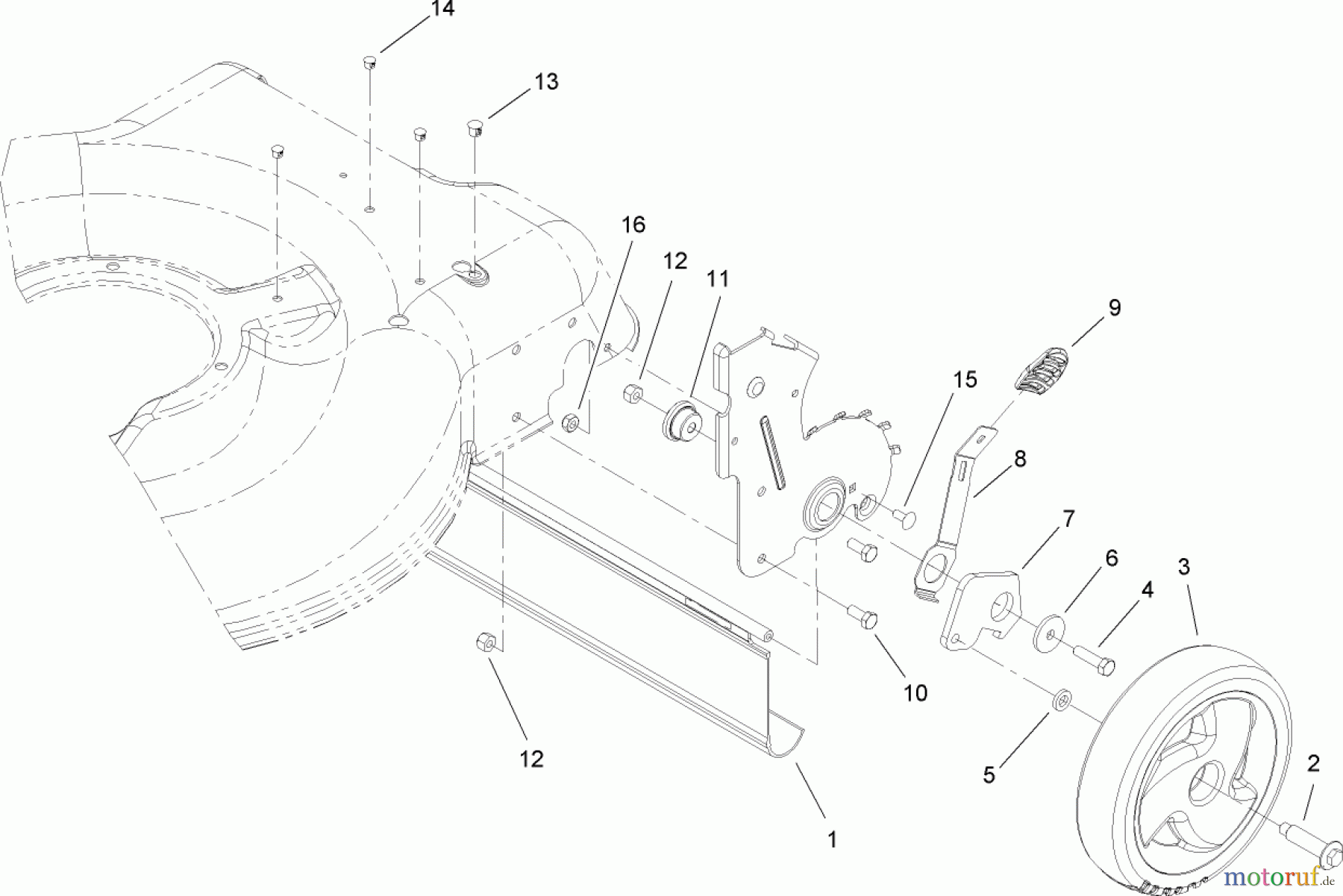 14
13
16
12
11
9
15
8
7
6
4
3
10
12
5
2
1
motoruf.de