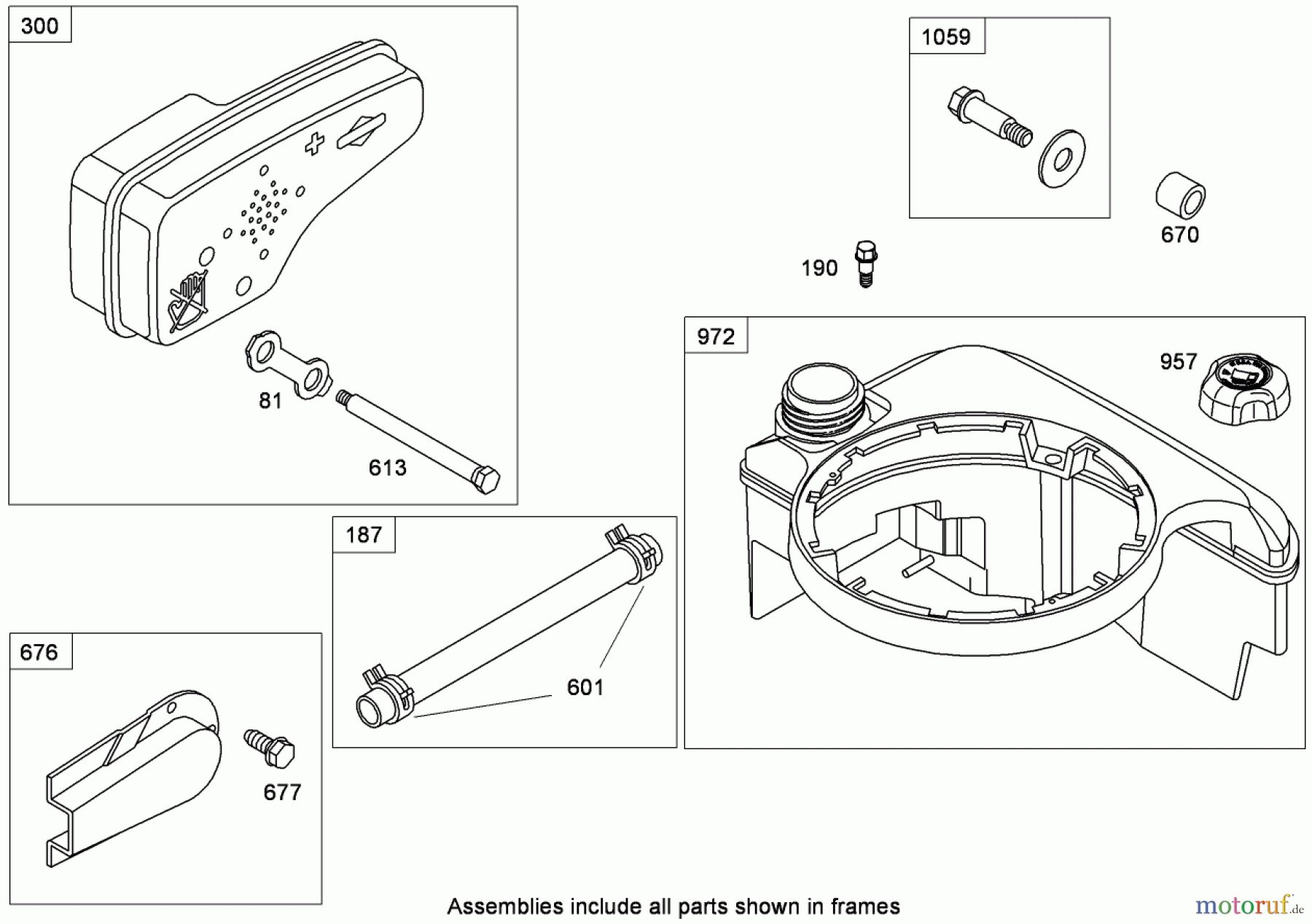 300

81

613

1059

670

190

972

957

187

601

676

677

Assemblies include all parts shown in frames

motoruf.de