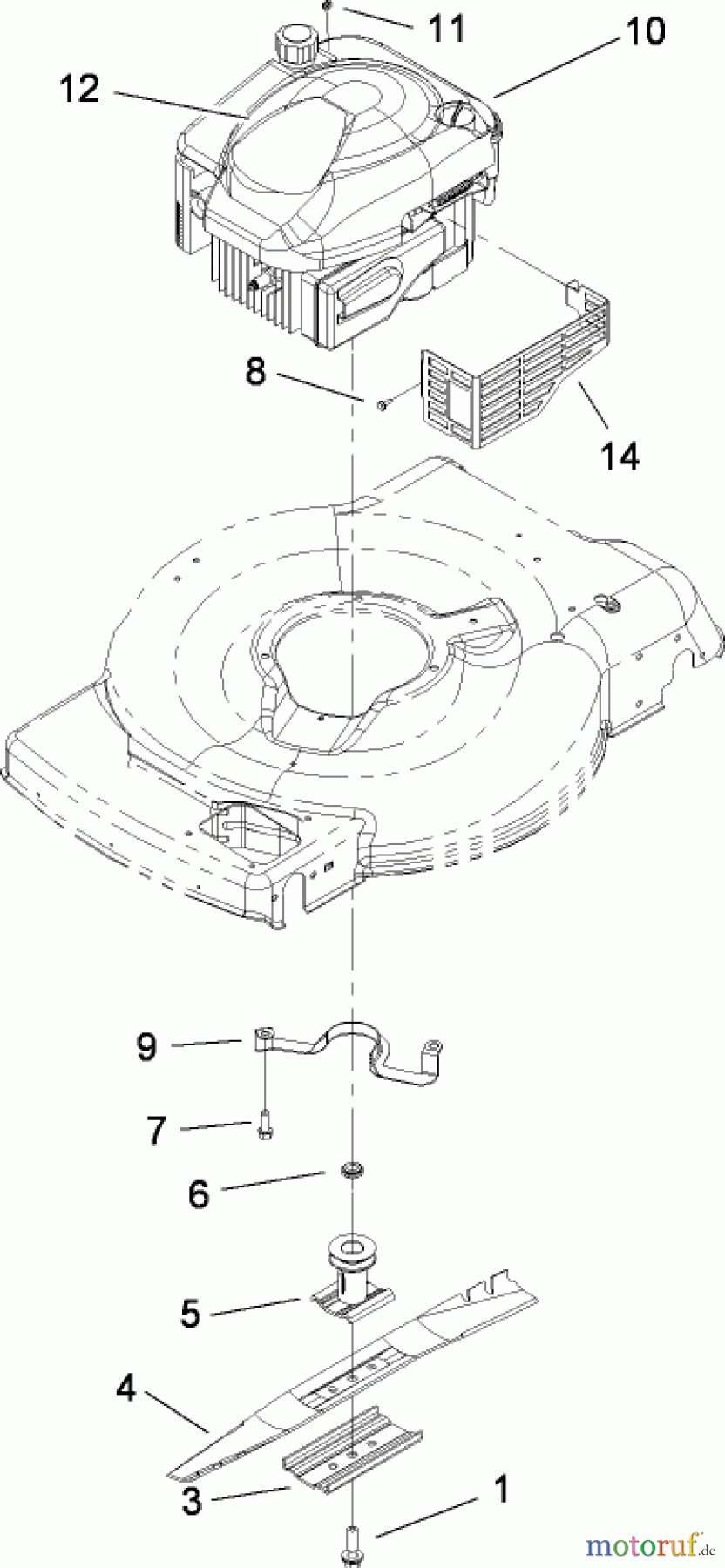 11
10
12
8
14
9
7
6
5
4
3
1
motoruf.de