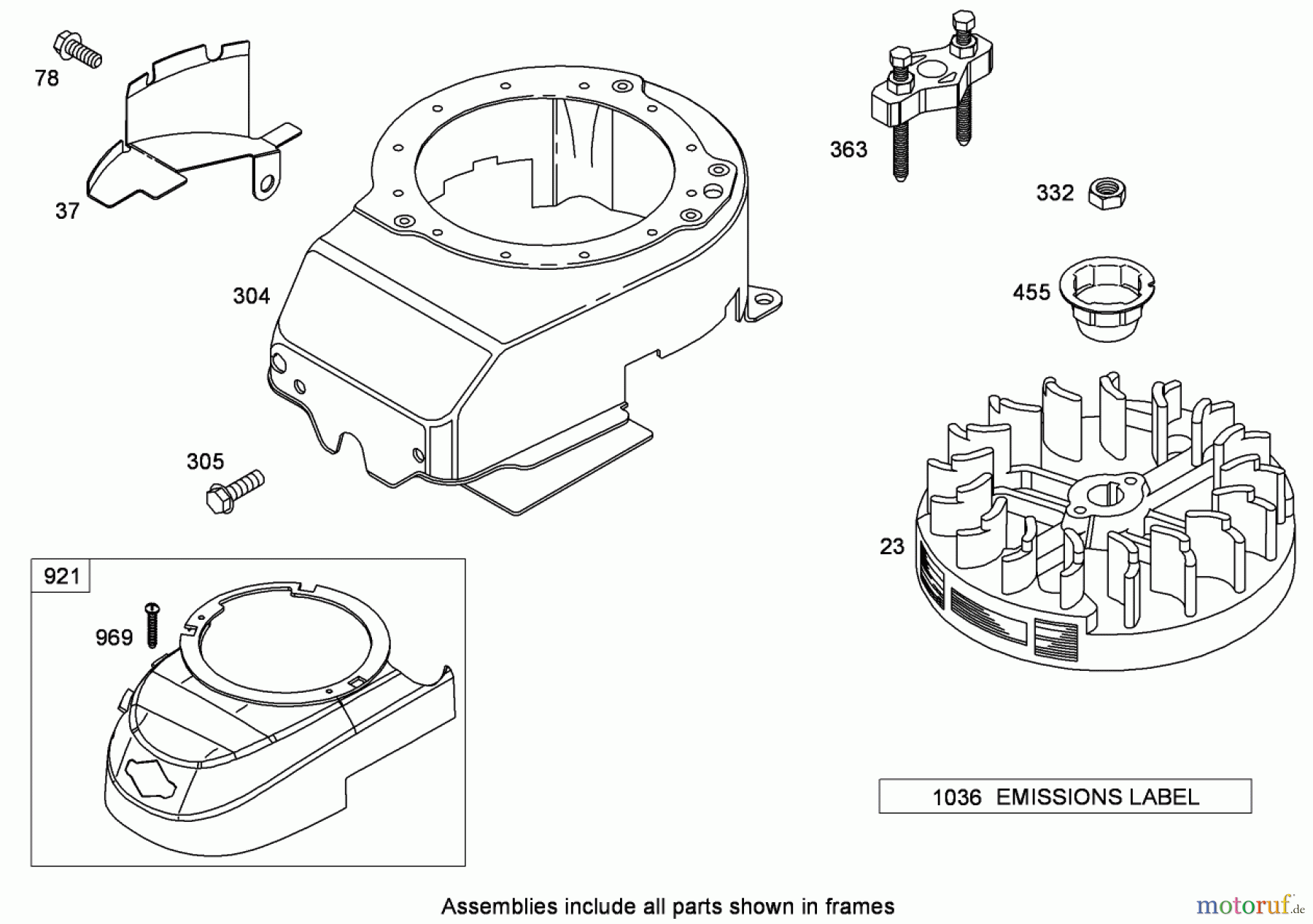 78

37

304

305

363

332

455

23

921

969

1036 EMISSIONS LABEL

Assemblies include all parts shown in frames

motoruf.de