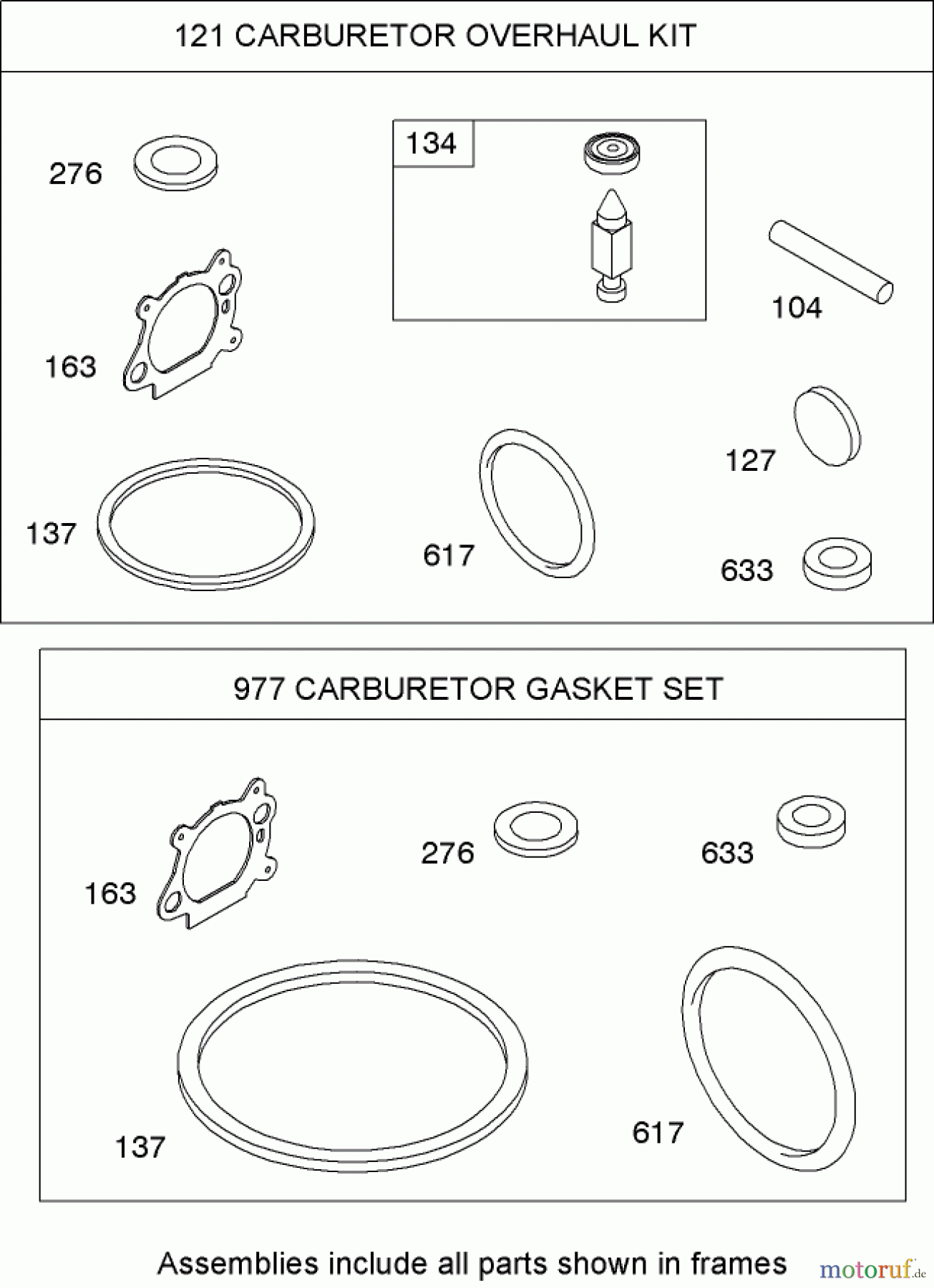 121 CARBURETOR OVERHAUL KIT

276

134

104

163

127

137

617

633

977 CARBURETOR GASKET SET

163

276

633

137

617

Assemblies include all parts shown in frames

motoruf.de