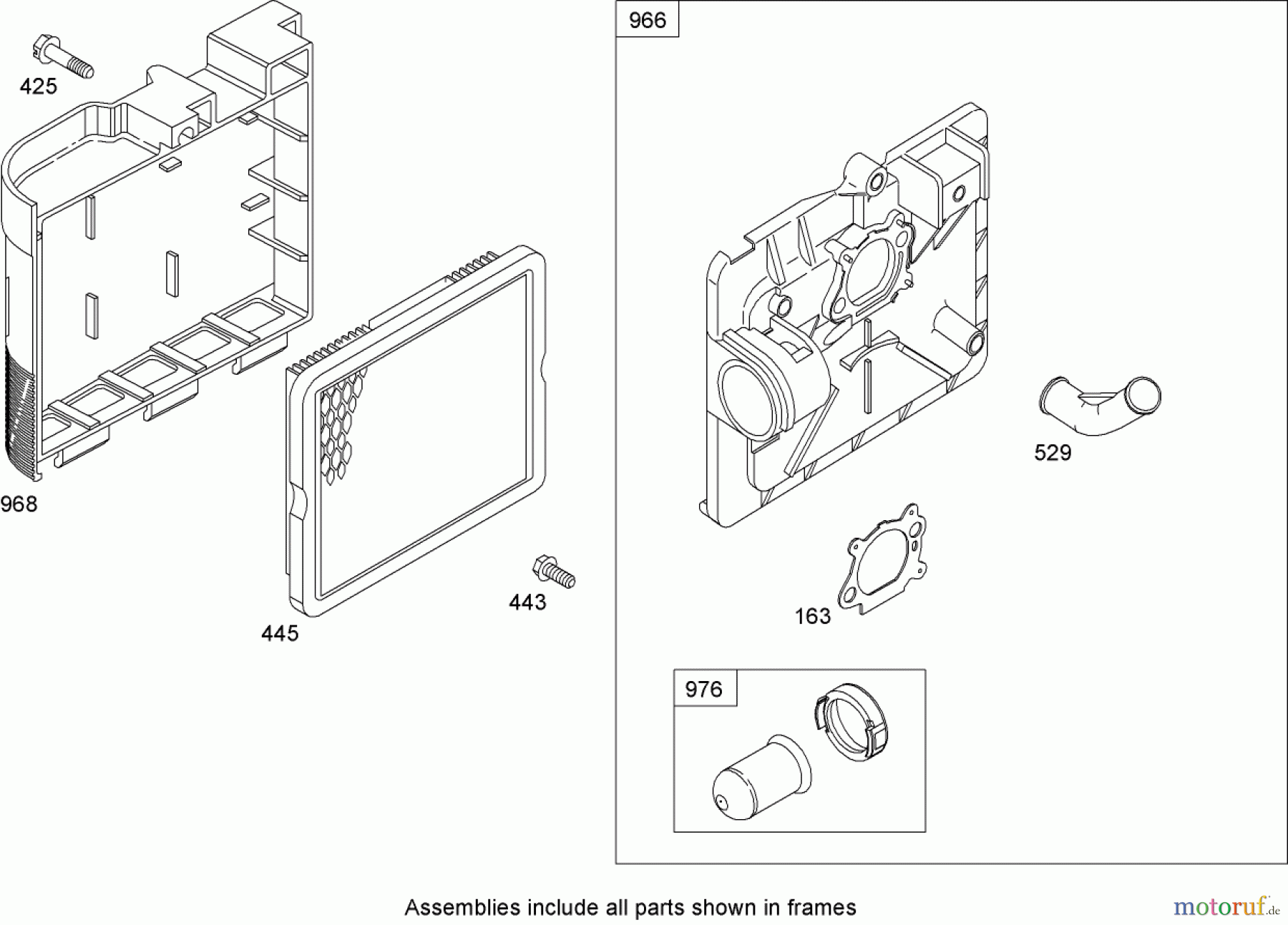 425

968

445

443

966

529

163

976

Assemblies include all parts shown in frames

motoruf.de