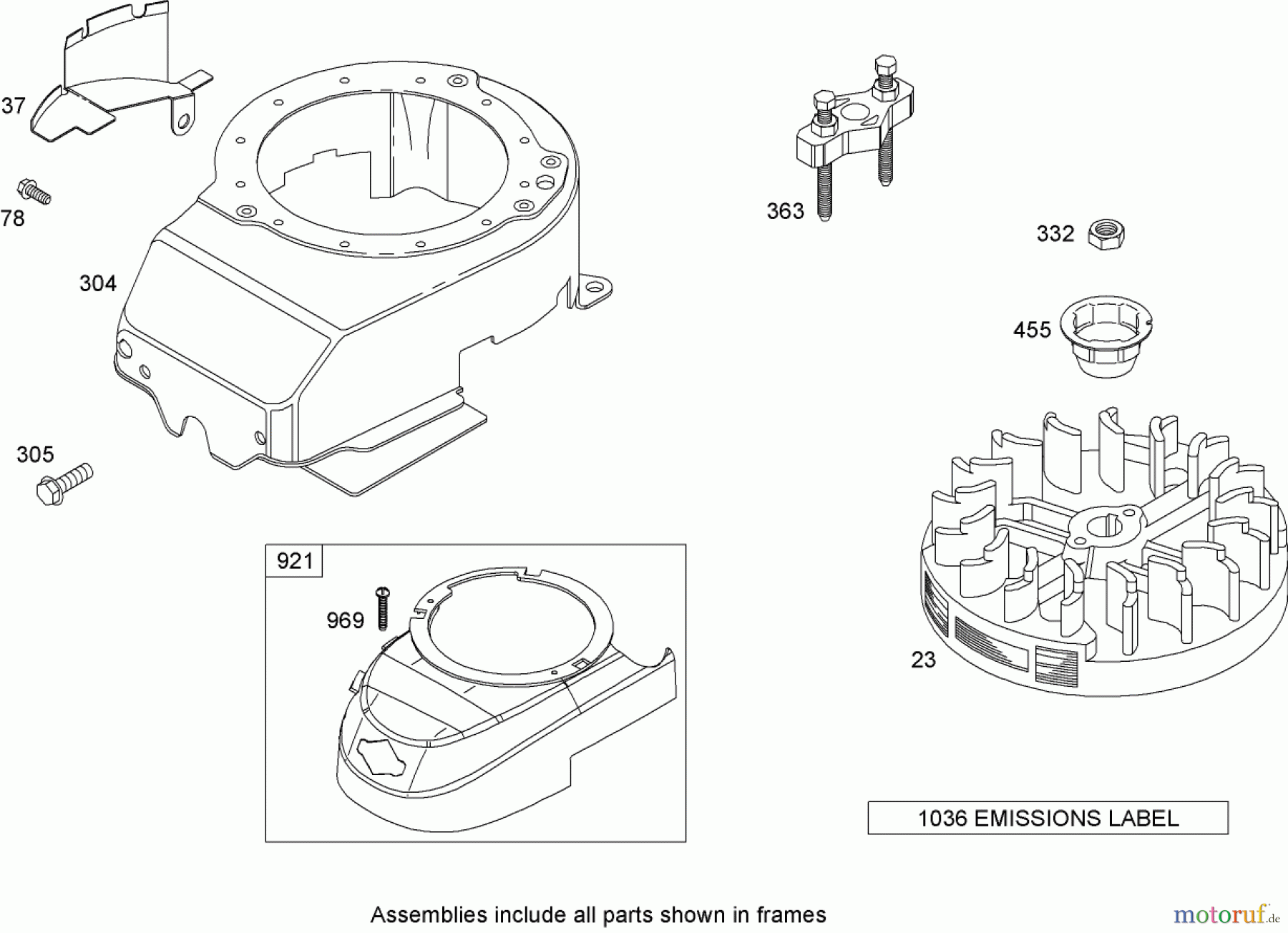 37

78

304

305

363

332

455

23

921

969

1036 EMISSIONS LABEL

Assemblies include all parts shown in frames

motoruf.de