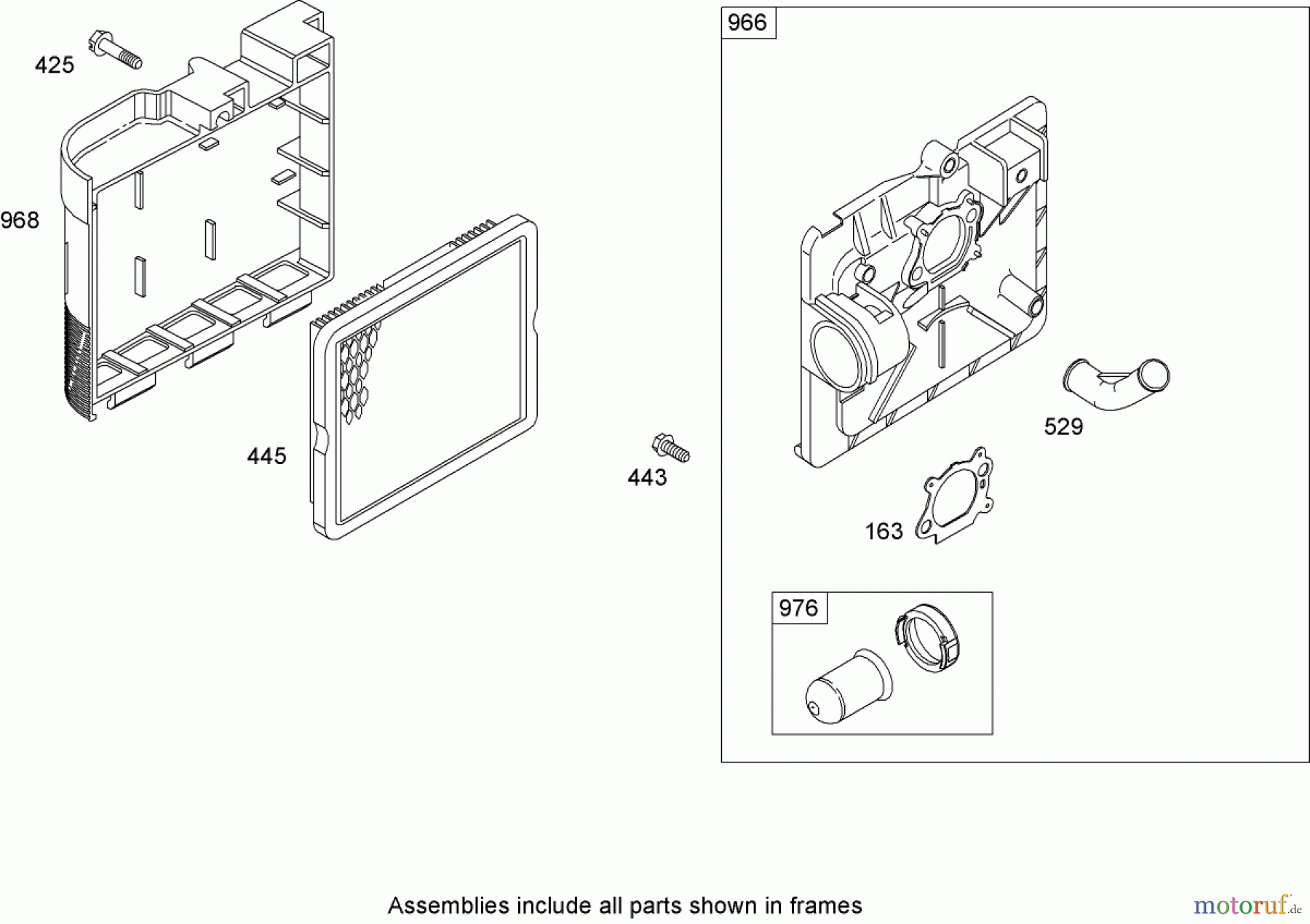 425

968

445

443

966

529

163

976

Assemblies include all parts shown in frames

motoruf.de