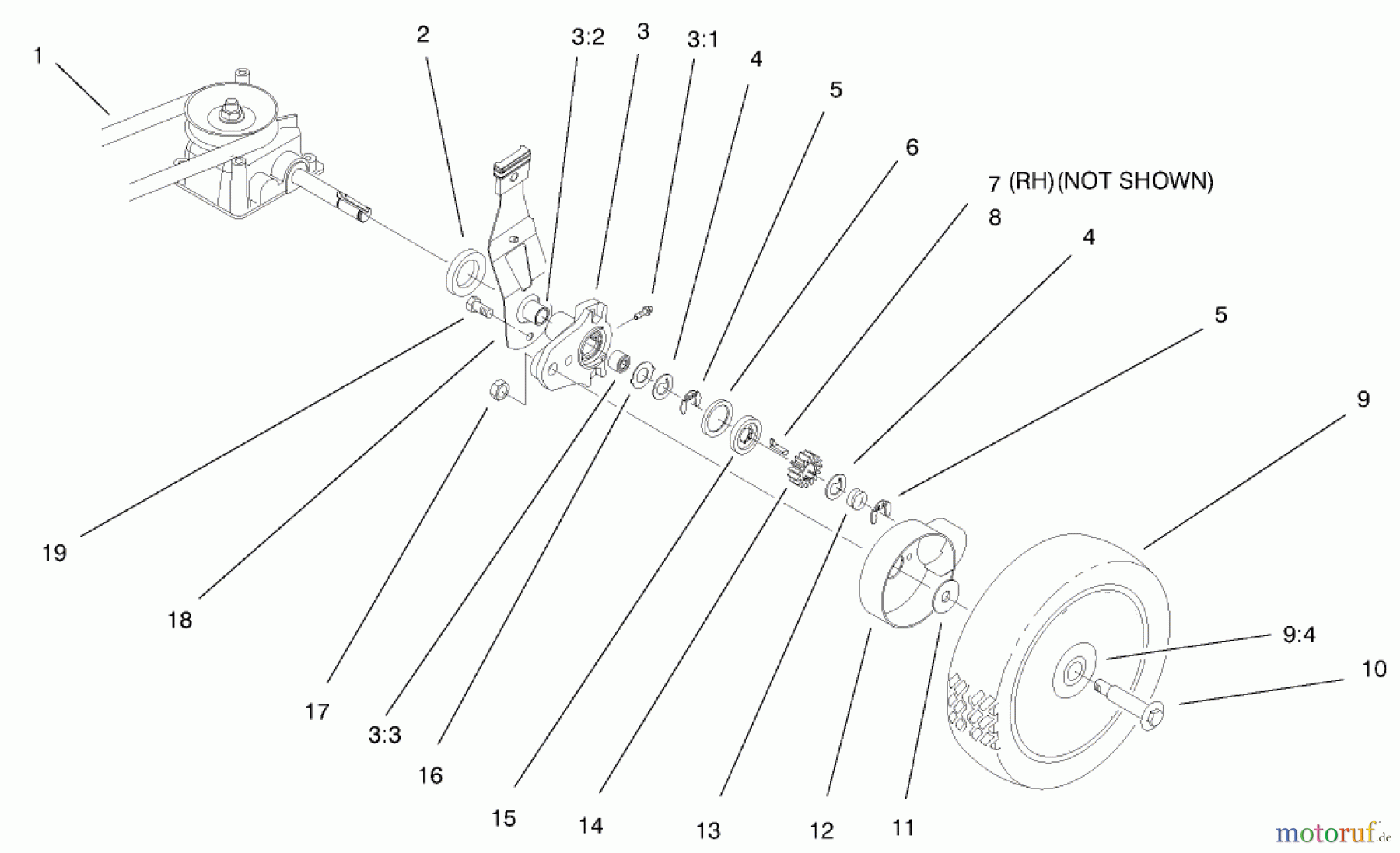 1
2
3:2
3
3:1
4
5
6
7 (RH) (NOT SHOWN)
8
4
5
9
9:4
10
19
18
17
3:3
16
15
14
13
12
11
motoruf.de