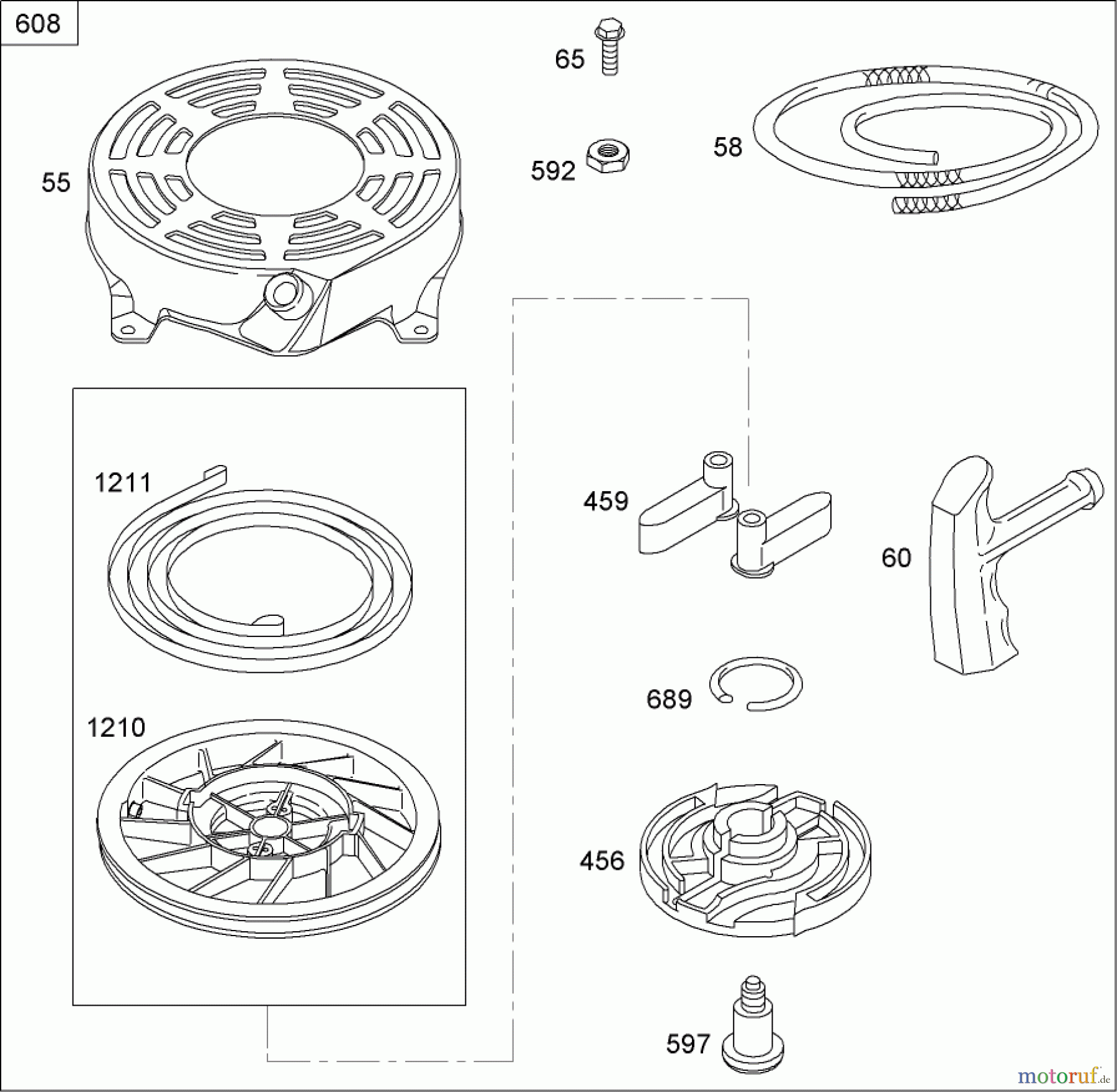 608

65

55

592

58

1211

459

60

689

1210

456

597

motoruf.de