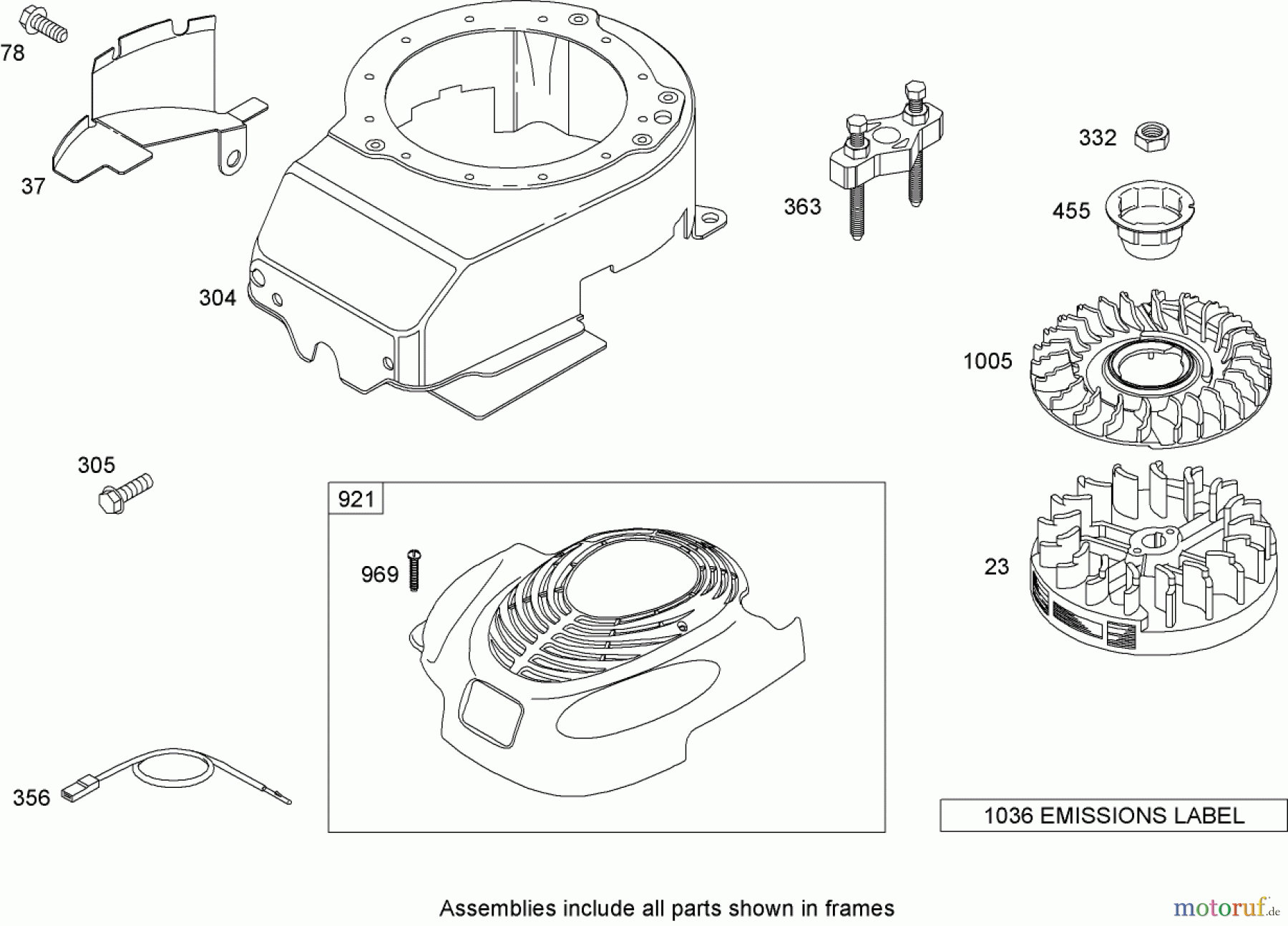 78

37

304

363

332

455

1005

305

921

969

23

356

1036 EMISSIONS LABEL

Assemblies include all parts shown in frames

motoruf.de