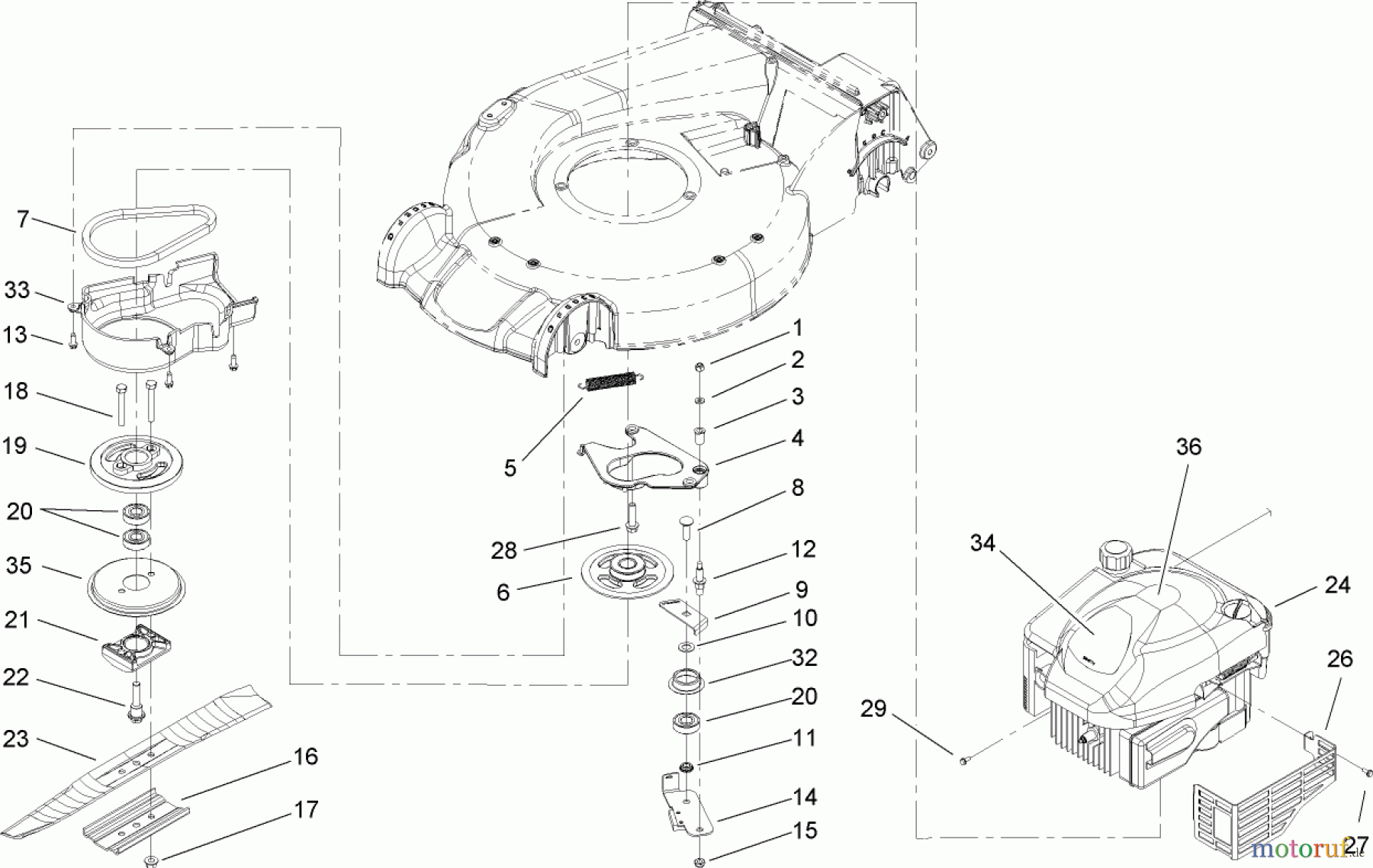 7
33
13
18
19
20
35
21
22
23
16
17
1
2
3
4
5
8
28
12
6
9
10
32
20
11
14
15
36
34
24
26
29
27
motoruf.de