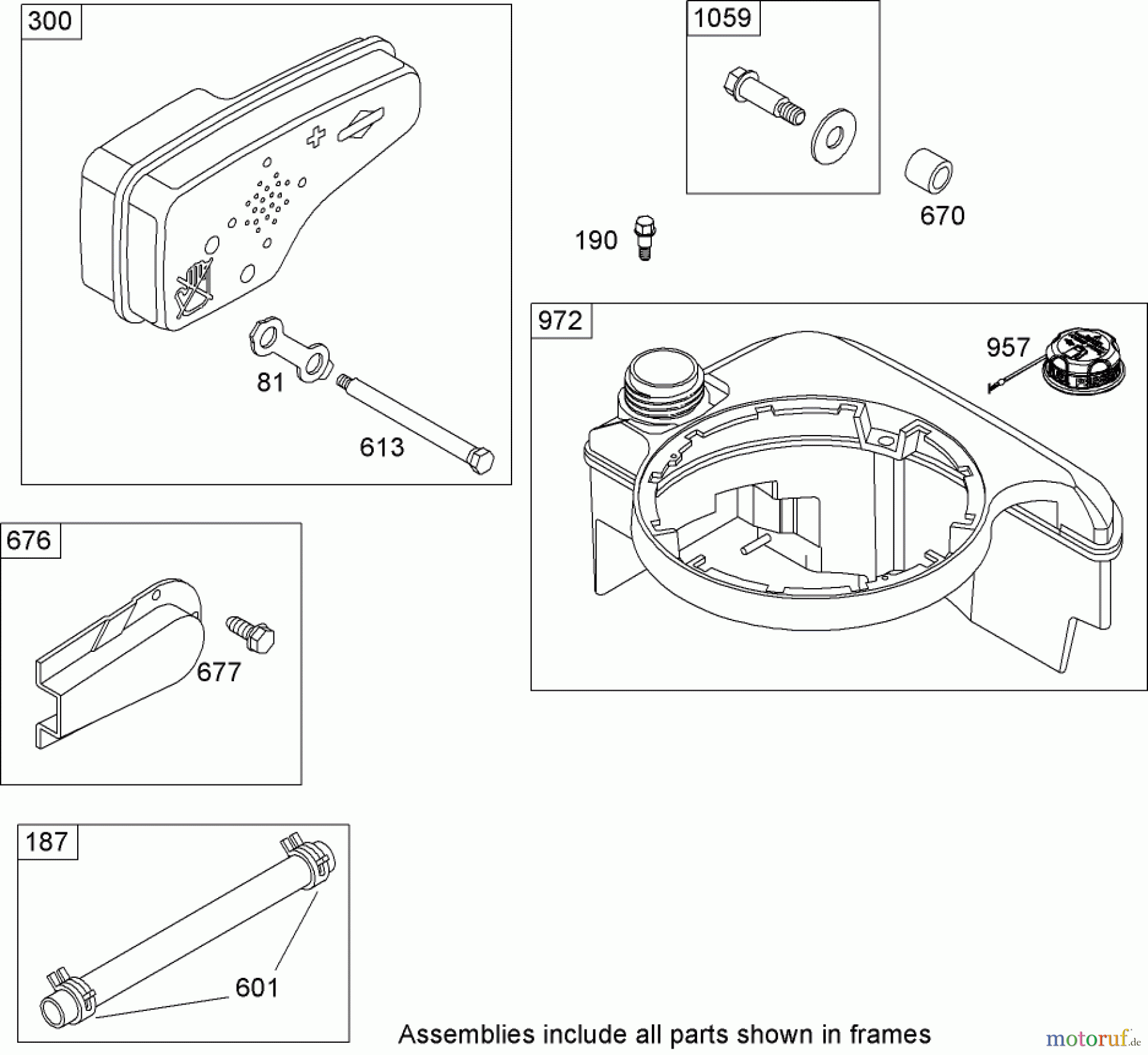 300

81

613

1059

670

190

972

957

676

677

187

601

Assemblies include all parts shown in frames

motoruf.de