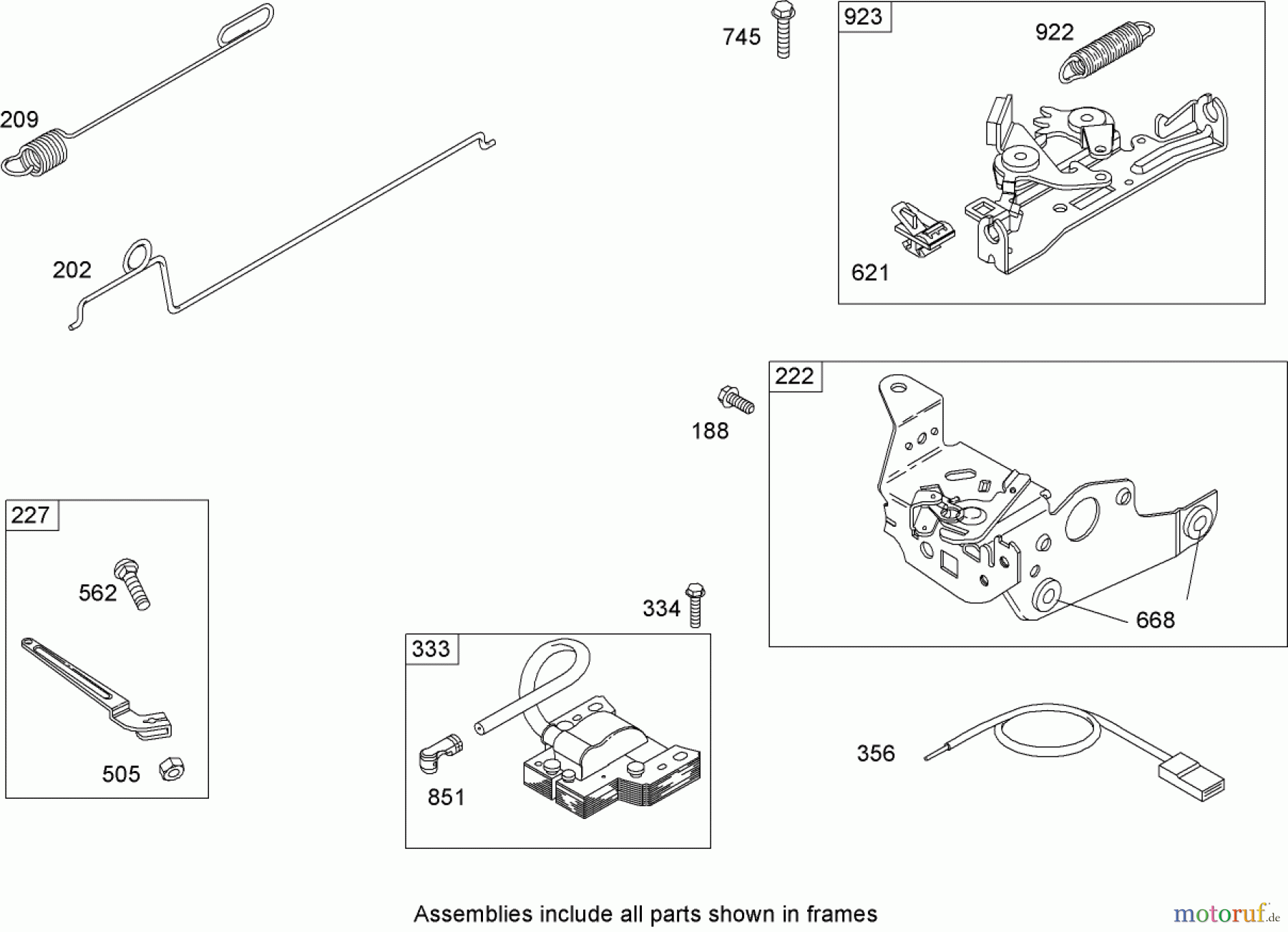 209

202

745

923

922

621

188

222

668

227

562

505

334

333

851

356

Assemblies include all parts shown in frames

motoruf.de