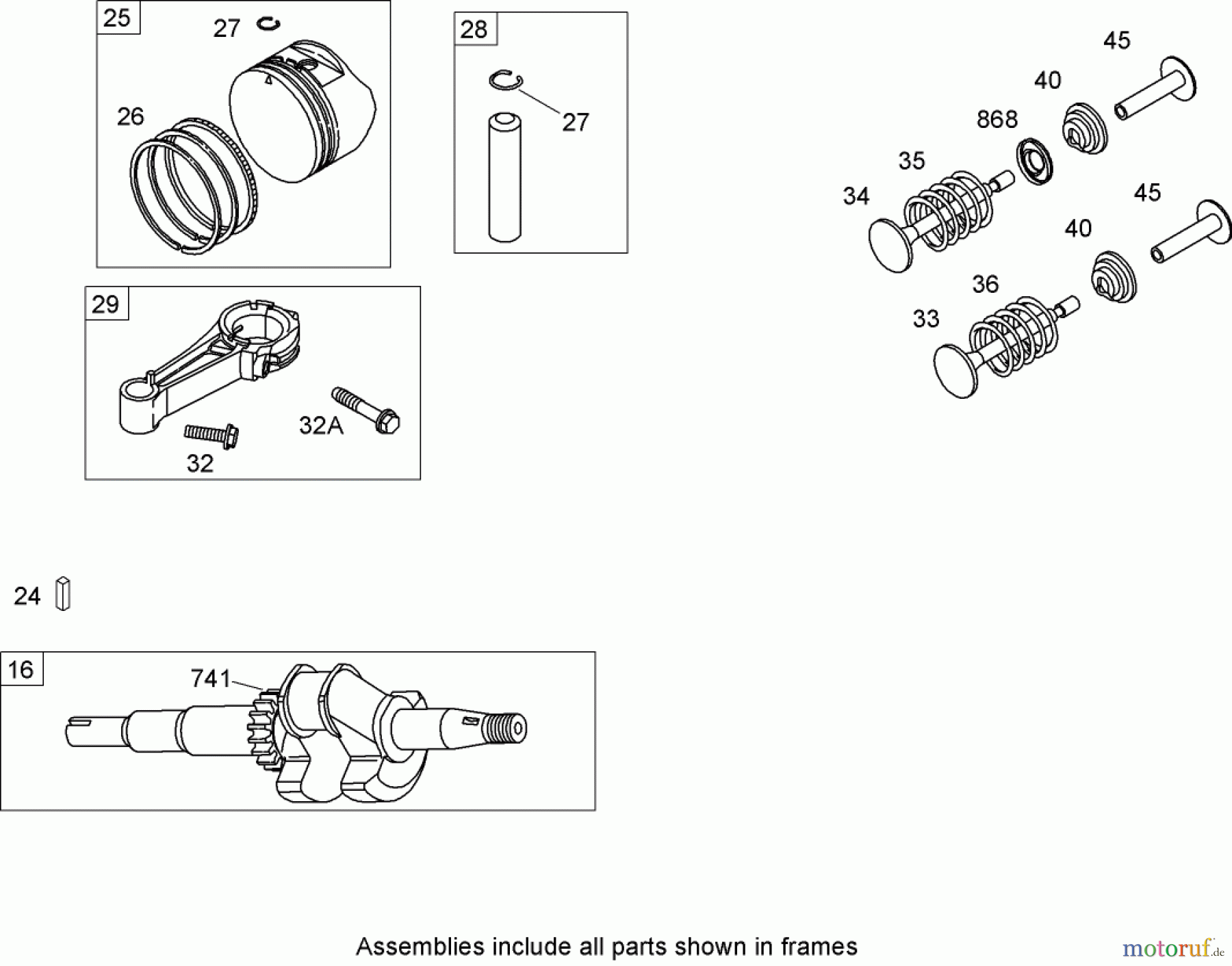 25
27
26

28
27

45
40
868
35
34
45
40
36
33

29
32A
32

24

16
741

Assemblies include all parts shown in frames

motoruf.de