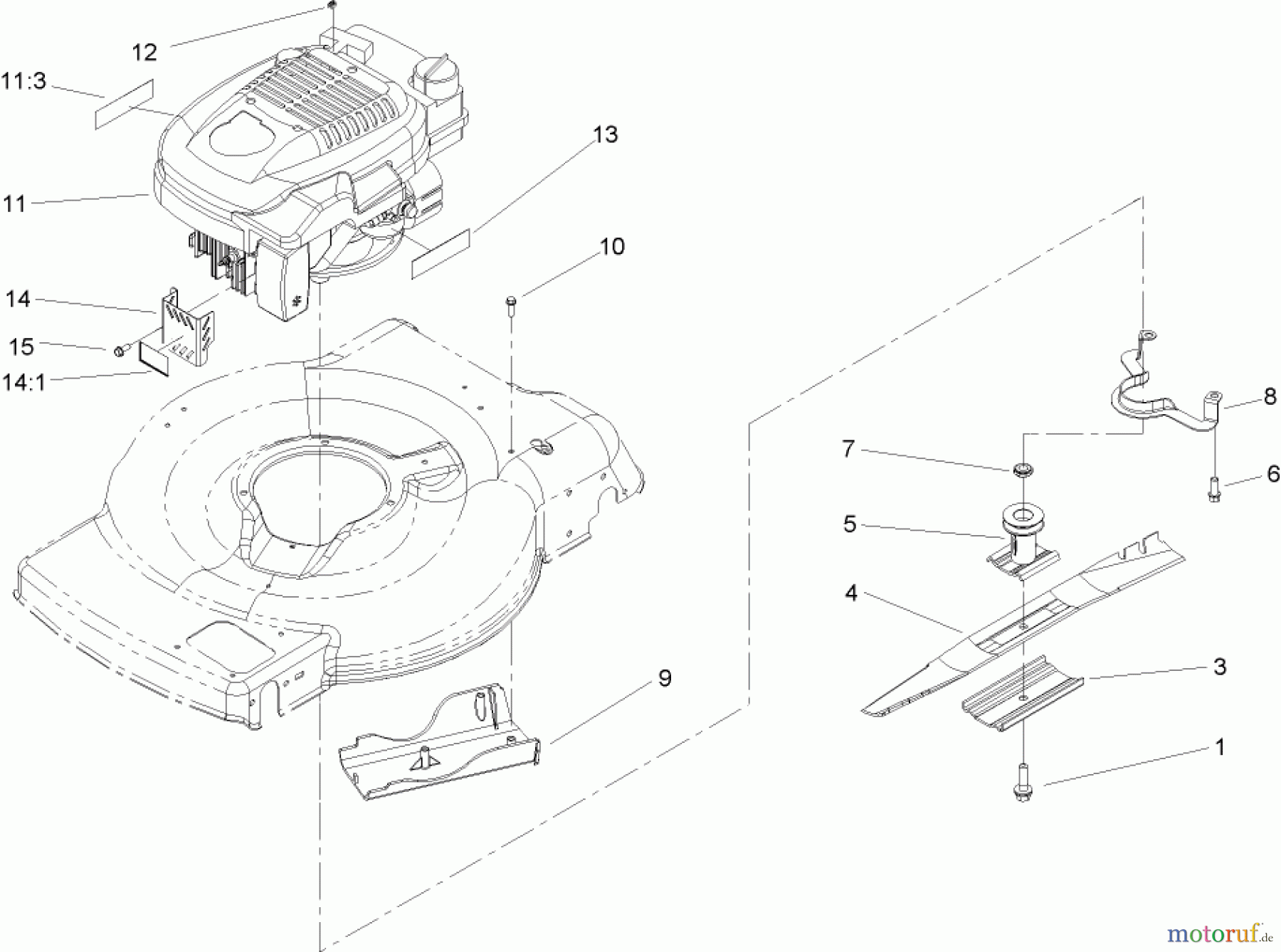 12
11:3
13
11
10
14
15
14:1
8
7
6
5
4
3
9
1
motoruf.de